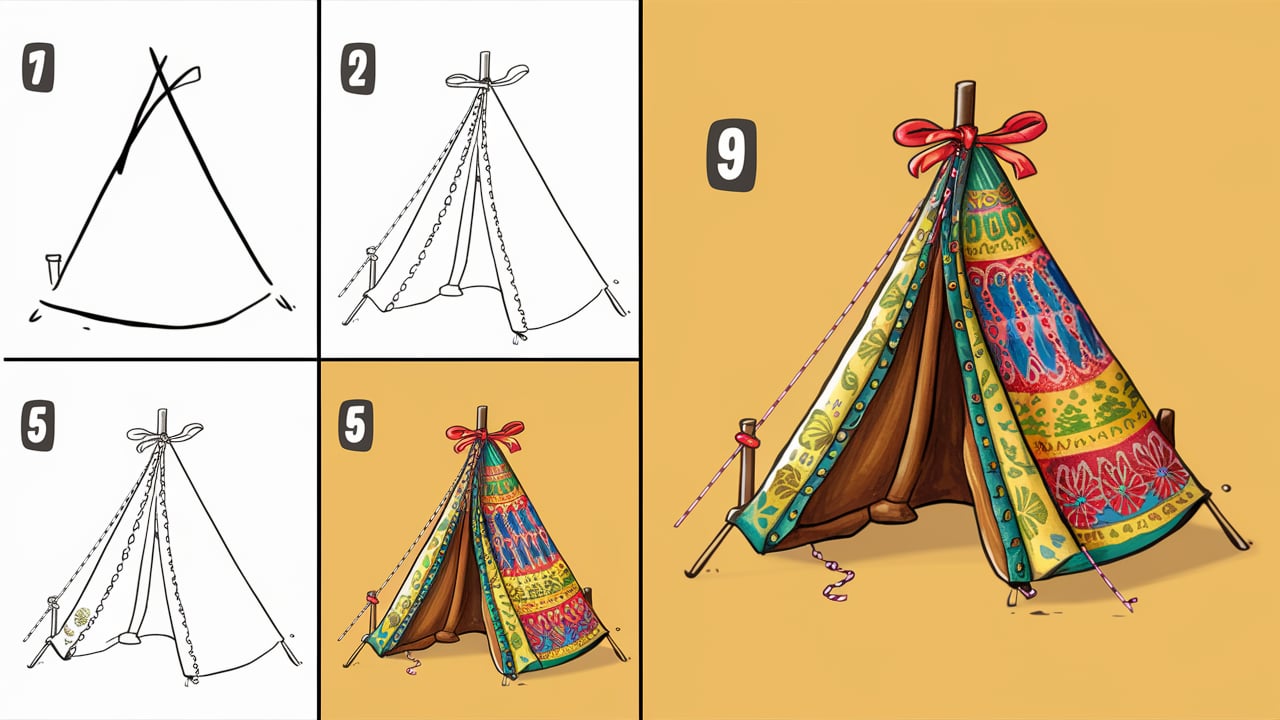 1

2

5

5

9