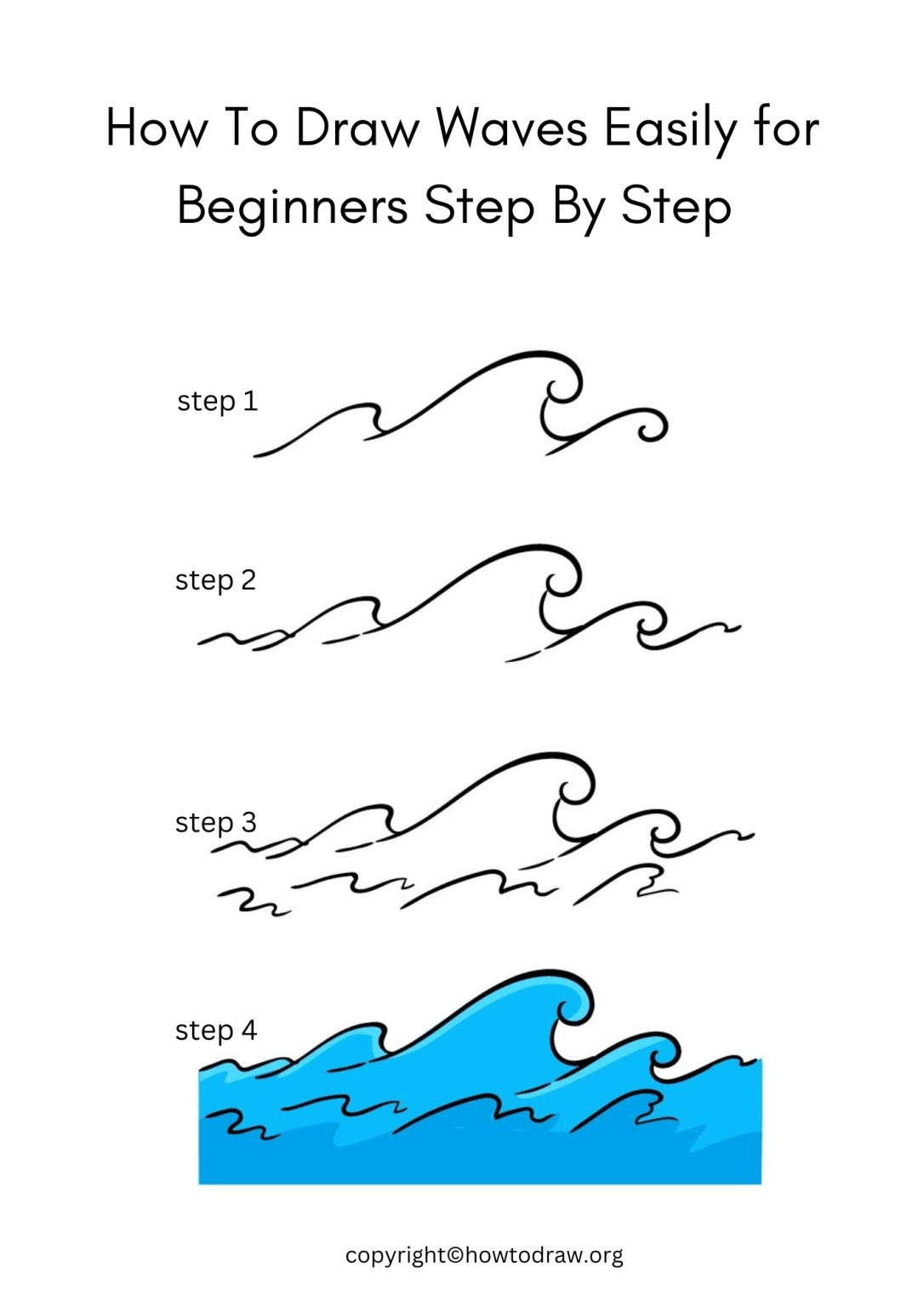 How To Draw Waves Easily for Beginners Step By Step

step 1

step 2

step 3

step 4

copyright©howtodraw.org