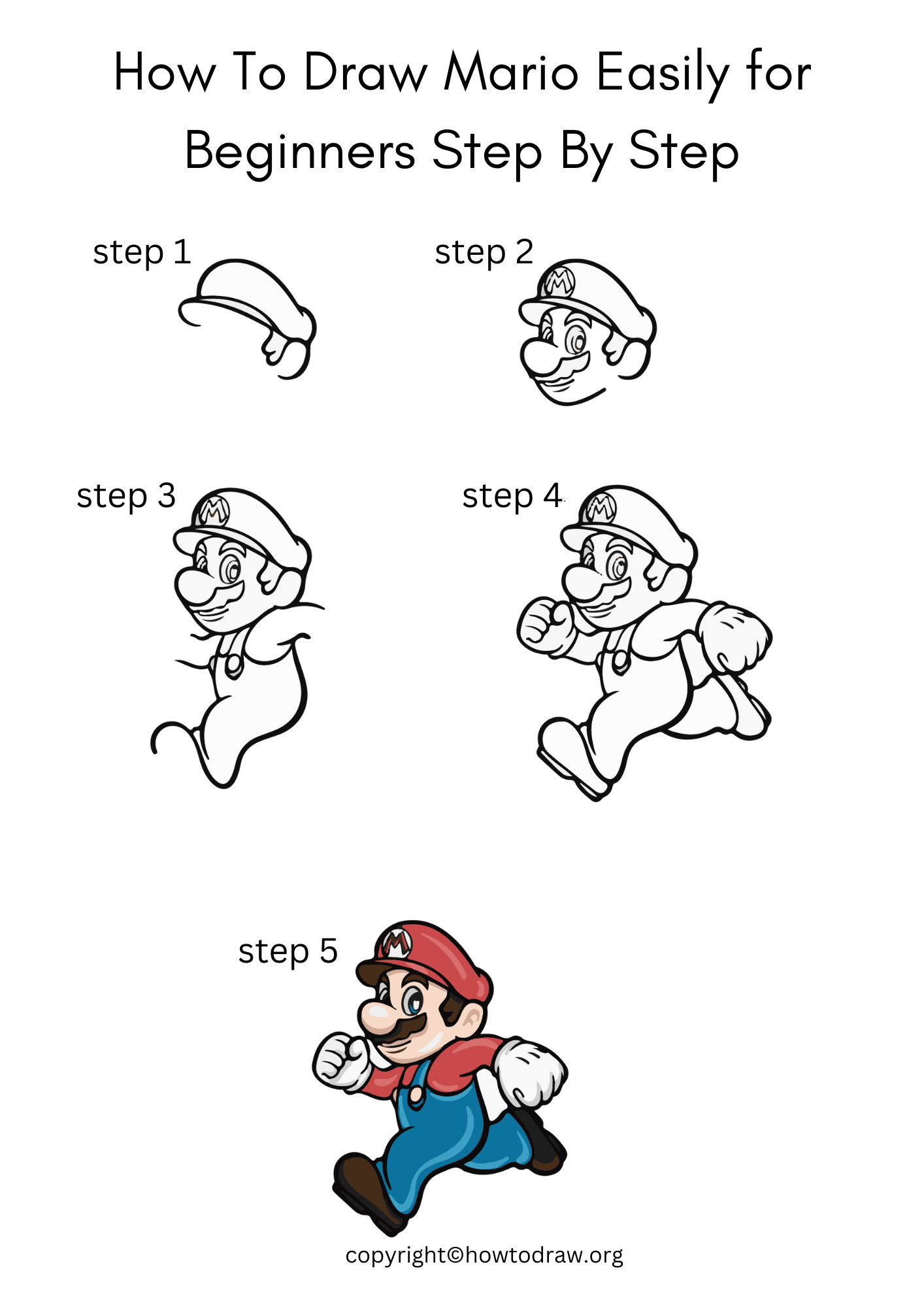 How To Draw Mario Easily for Beginners Step By Step

step 1

step 2

M

step 3

M

step 4

M

step 5

M

copyright©howtodraw.org