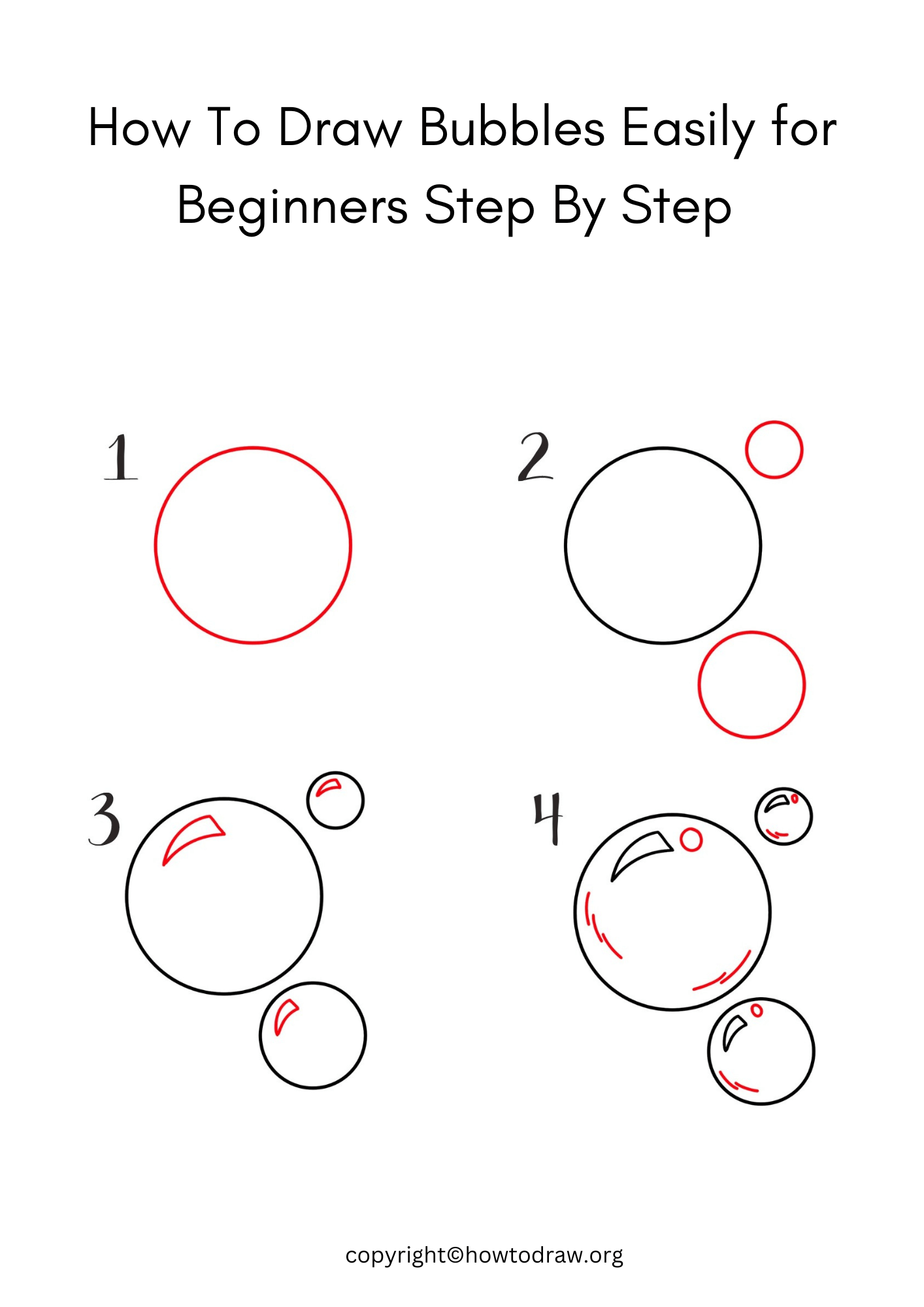 How To Draw Bubbles Easily for Beginners Step By Step

1

2

3

4

copyright©howtodraw.org