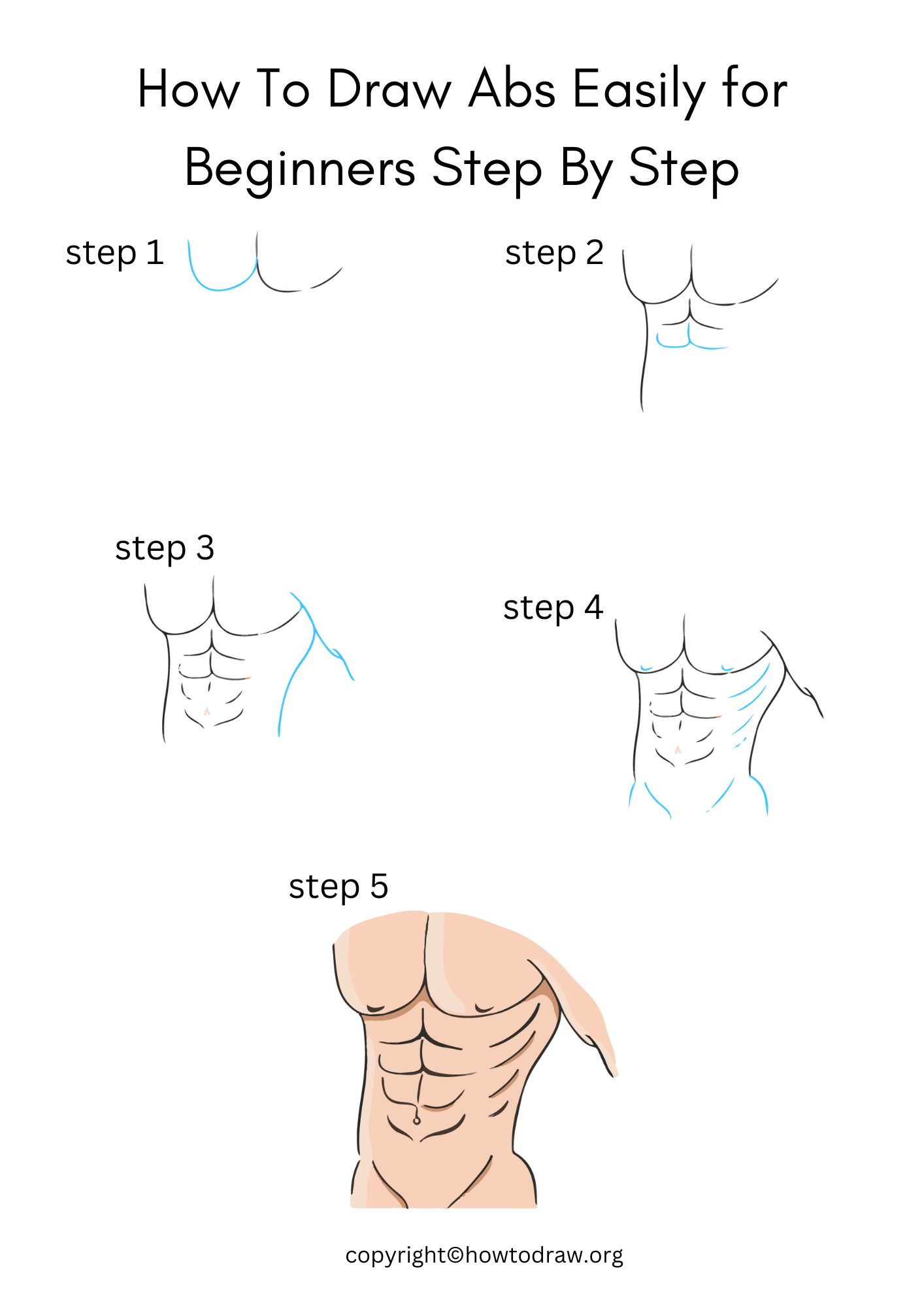 How To Draw Abs Easily for Beginners Step By Step

step 1

step 2

step 3

step 4

step 5

copyright©howtodraw.org