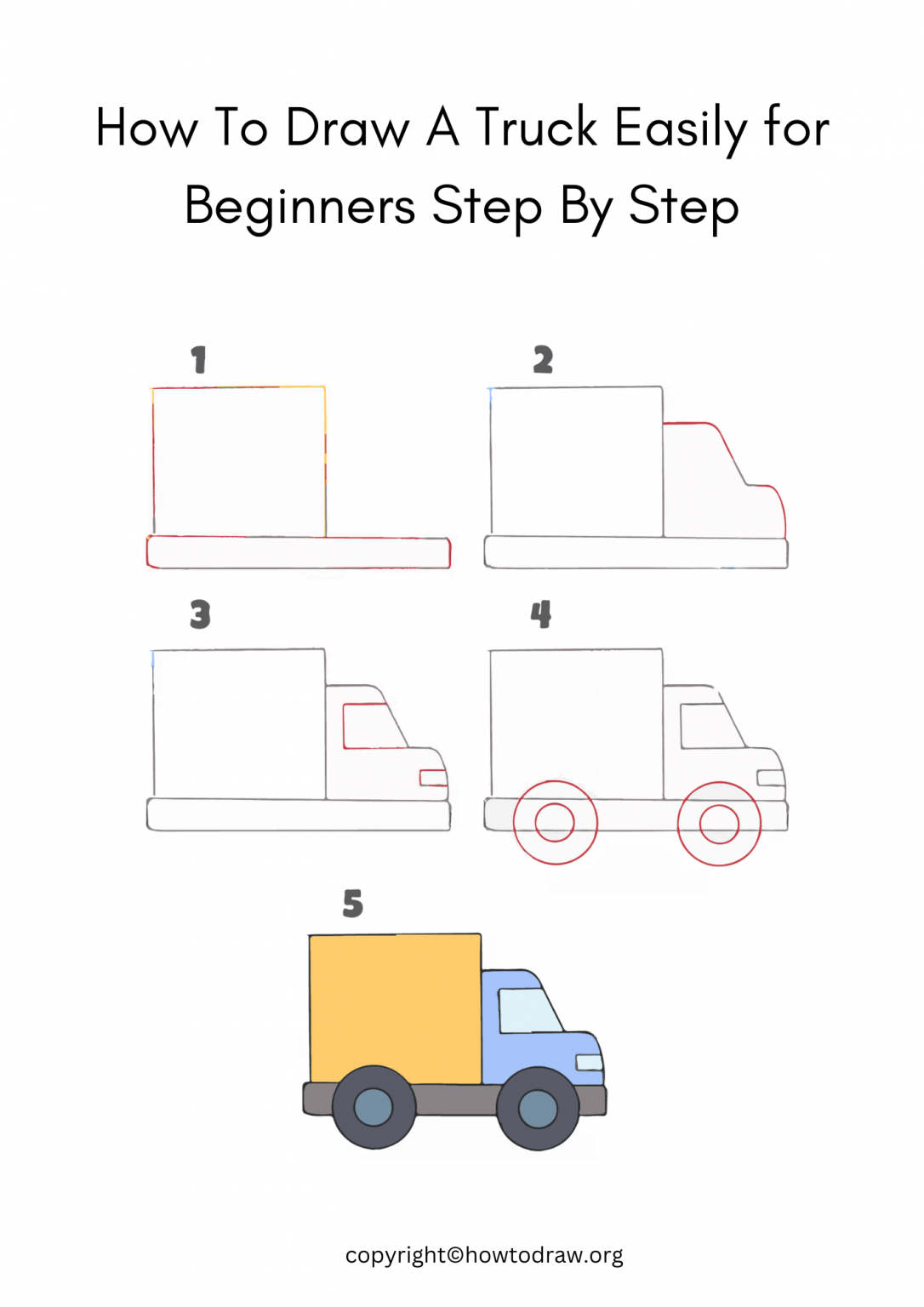 How To Draw A Truck Easily for Beginners Step By Step

1

2

3

4

5

copyright©howtodraw.org