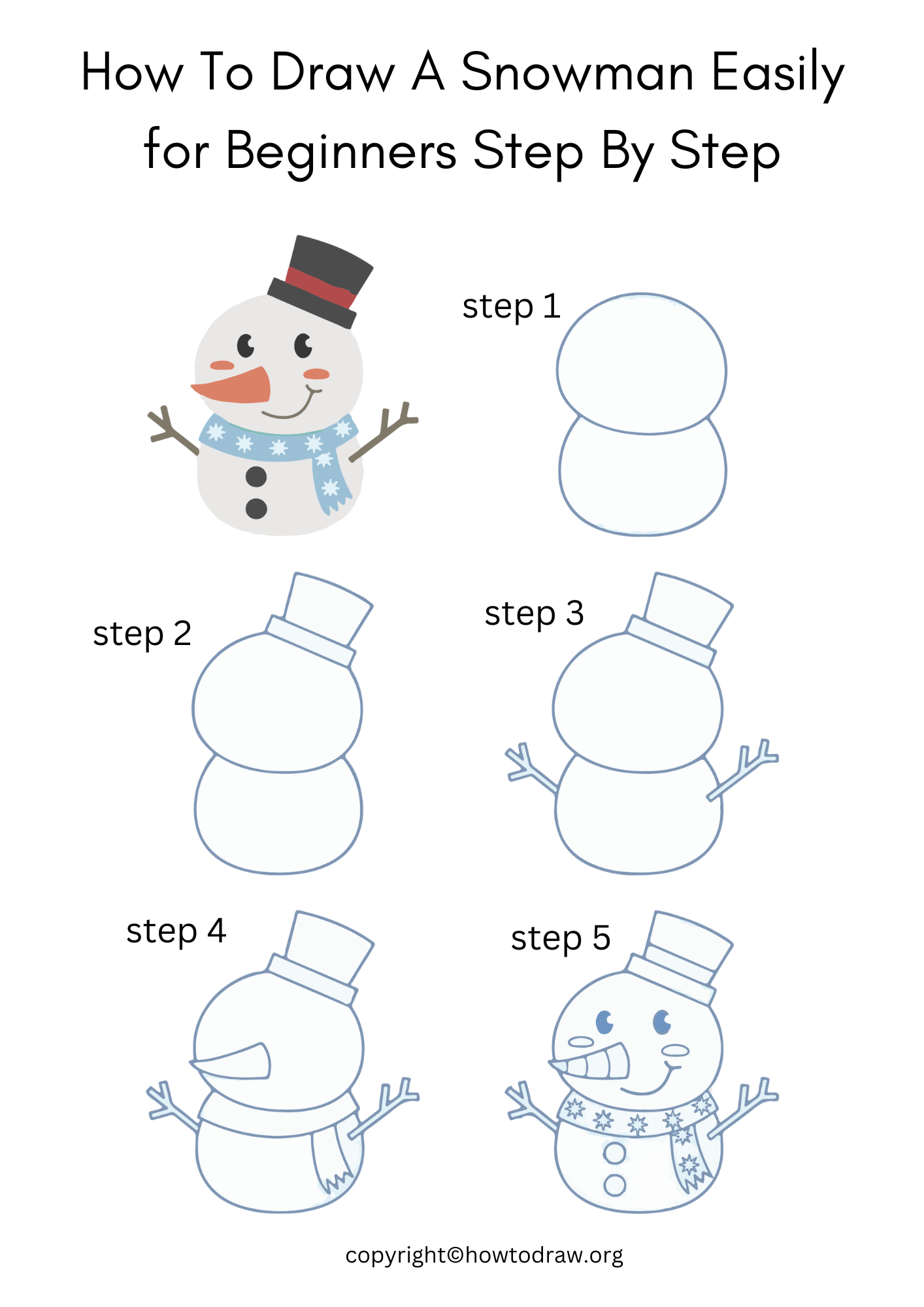 How To Draw A Snowman Easily for Beginners Step By Step

step 1

step 2

step 3

step 4

step 5

copyright©howtodraw.org