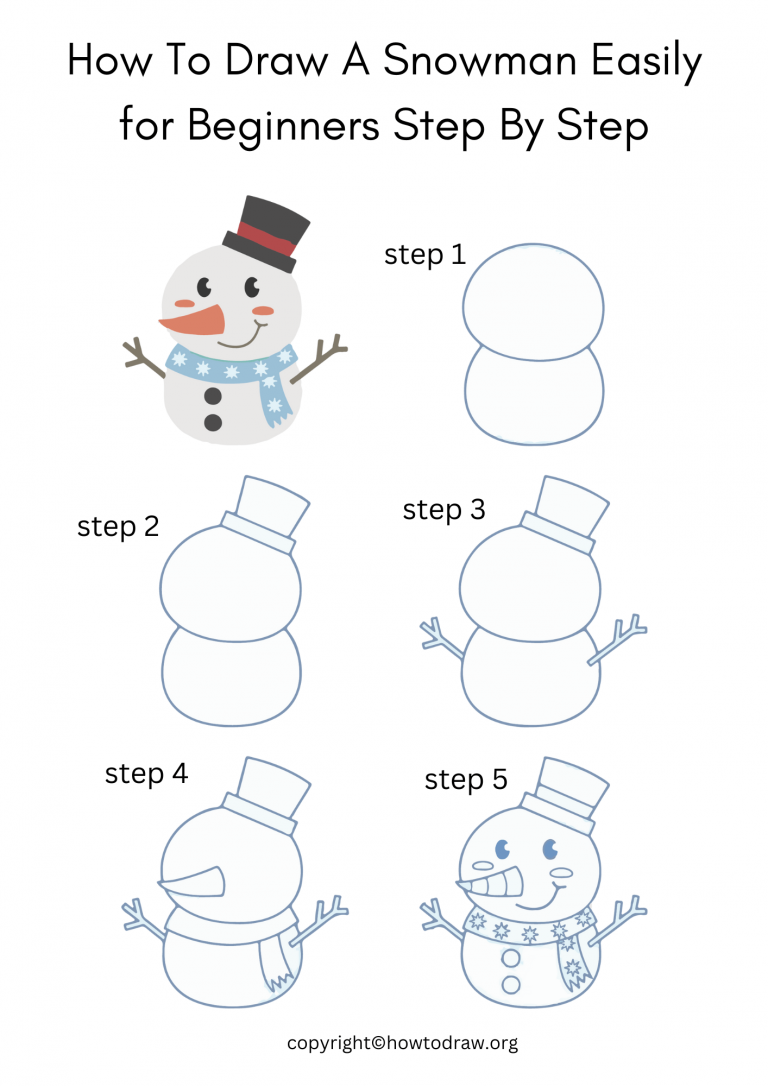 How To Draw A Snowman Easily for Beginners Step By Step

step 1

step 2

step 3

step 4

step 5

copyright©howtodraw.org