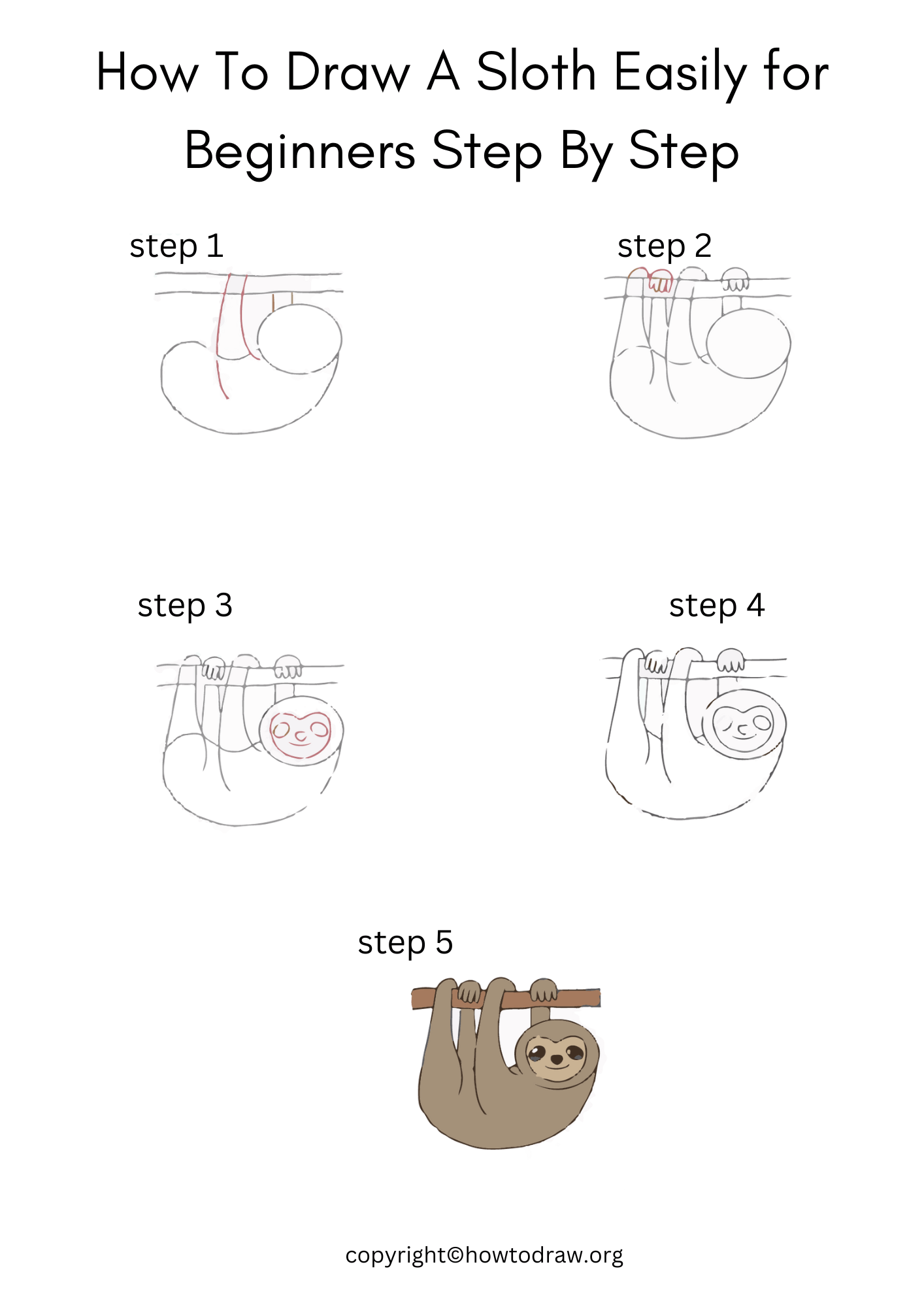 How To Draw A Sloth Easily for Beginners Step By Step

step 1

step 2

step 3

step 4

step 5

copyright©howtodraw.org