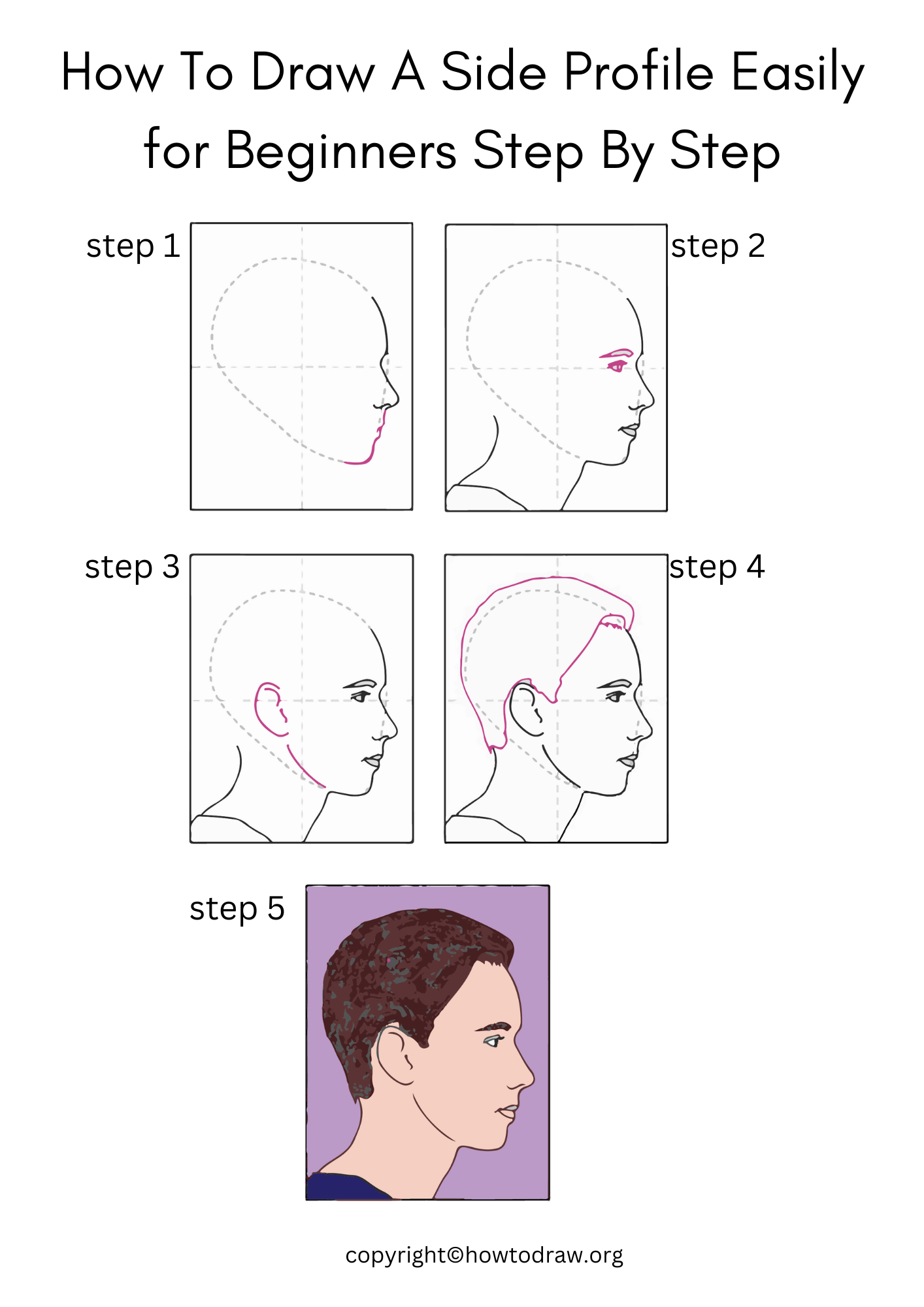 How To Draw A Side Profile Easily for Beginners Step By Step

step 1

step 2

step 3

step 4

step 5

copyright©howtodraw.org