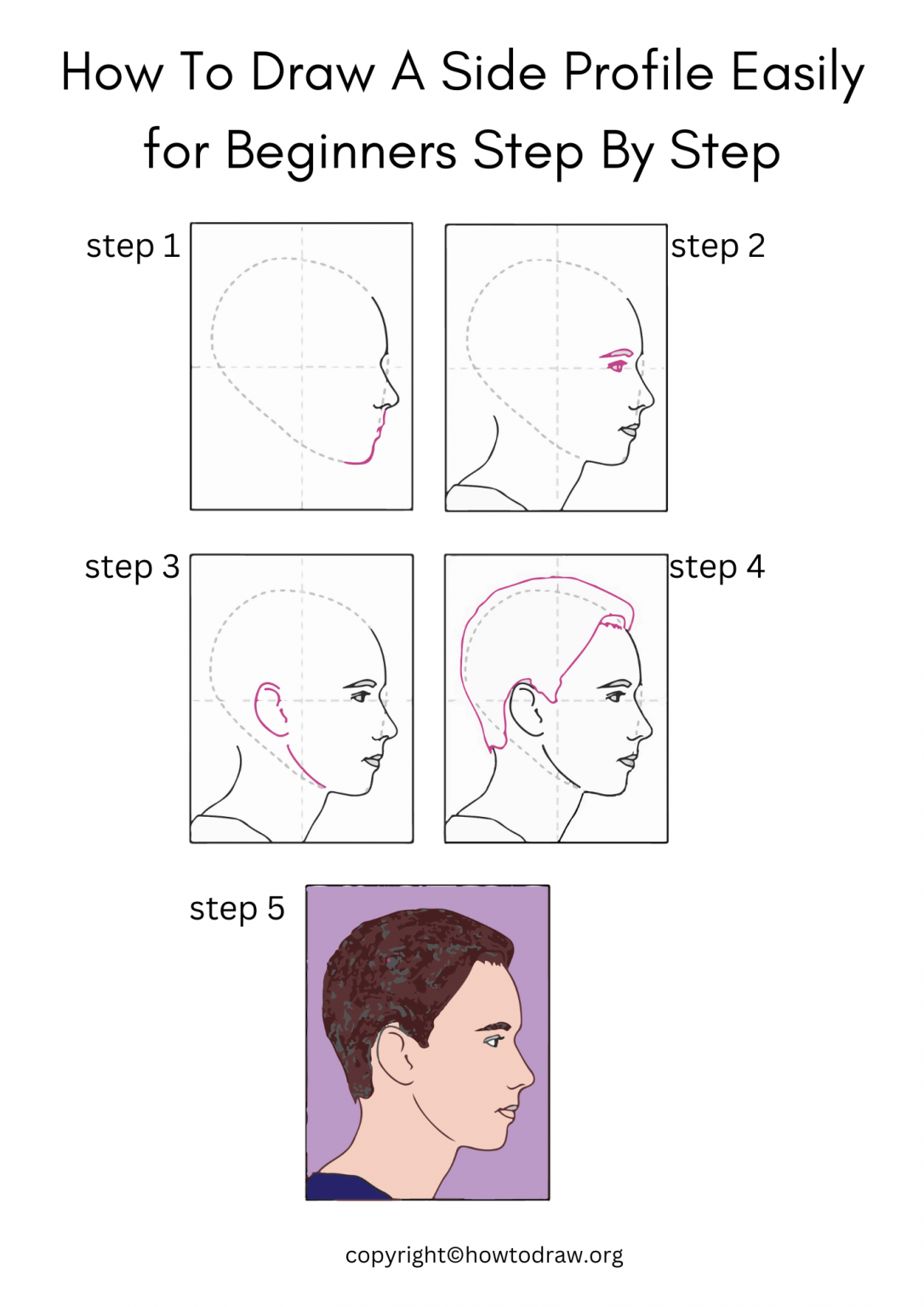 How To Draw A Side Profile Easily for Beginners Step By Step

step 1

step 2

step 3

step 4

step 5

copyright©howtodraw.org