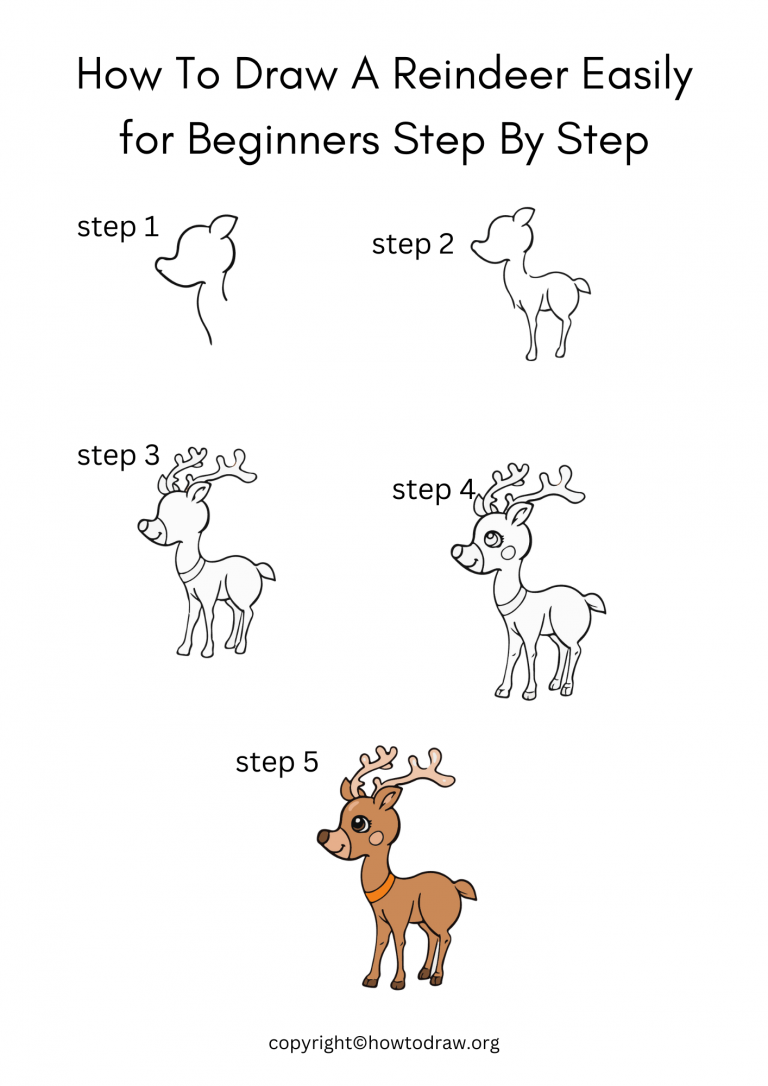 How To Draw A Reindeer Easily for Beginners Step By Step

step 1

step 2

step 3

step 4

step 5

copyright©howtodraw.org