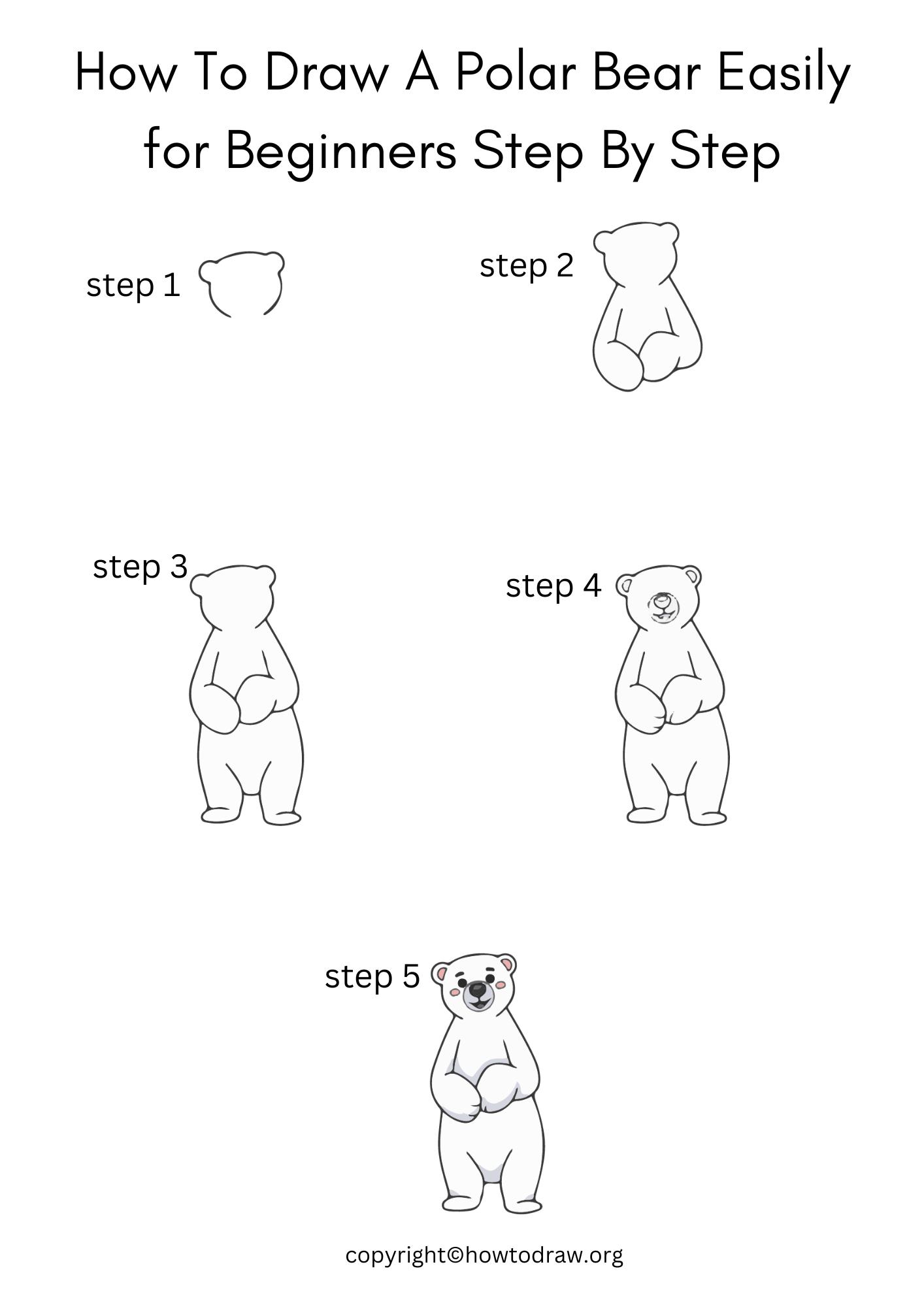 How To Draw A Polar Bear Easily for Beginners Step By Step

step 1

step 2

step 3

step 4

step 5

copyright©howtodraw.org