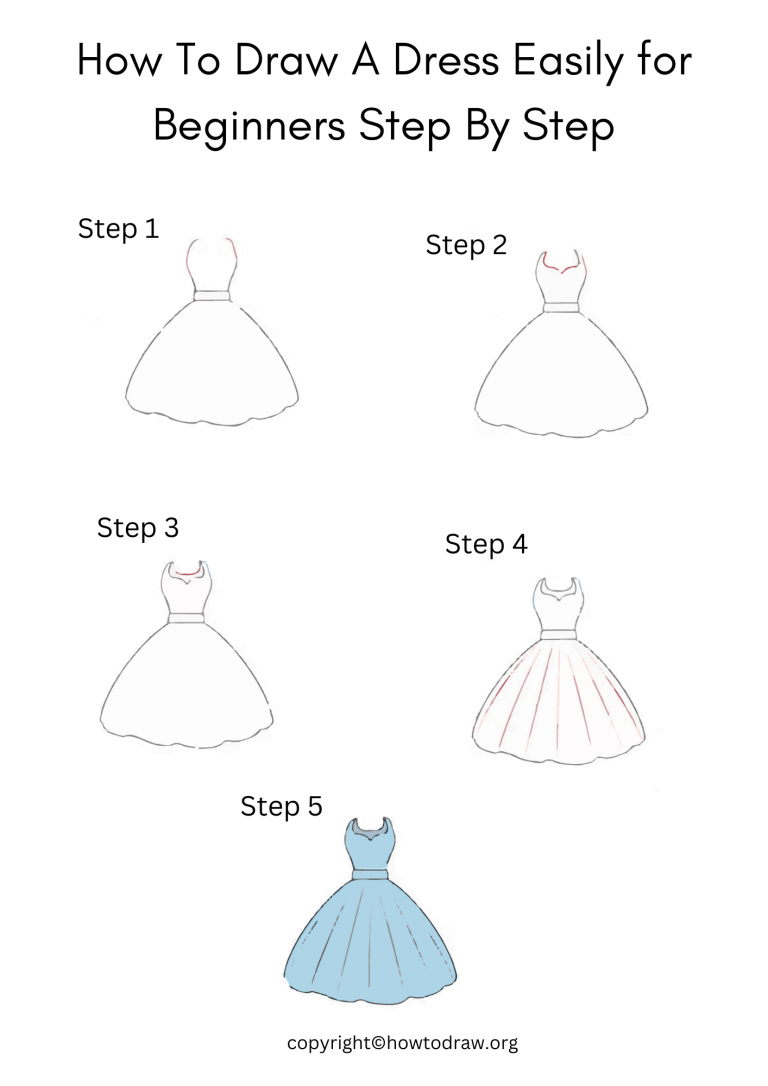 How To Draw A Dress Easily for Beginners Step By Step

Step 1

Step 2

Step 3

Step 4

Step 5

copyright©howtodraw.org