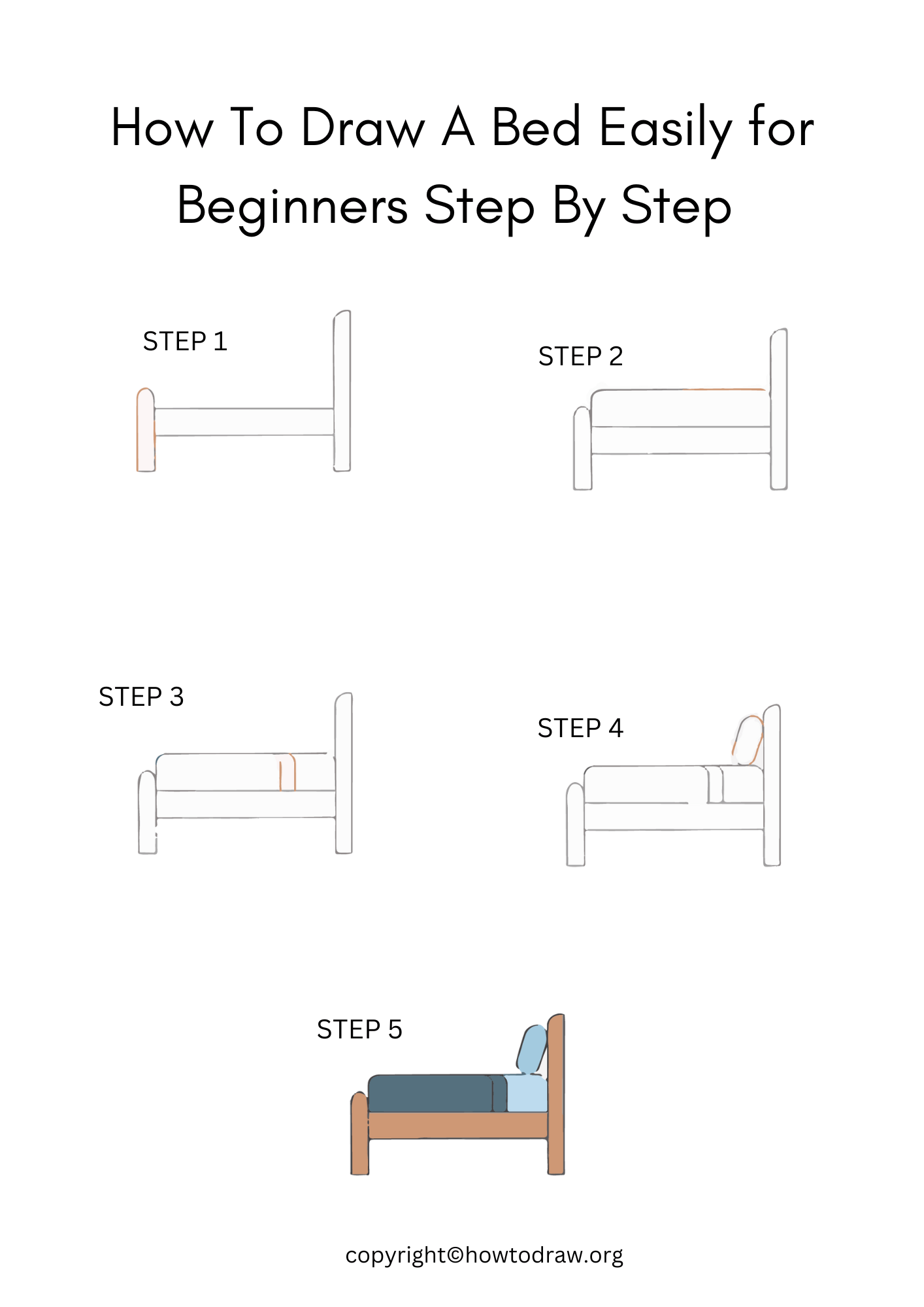 How To Draw A Bed Easily for Beginners Step By Step

STEP 1

STEP 2

STEP 3

STEP 4

STEP 5

copyright©howtodraw.org