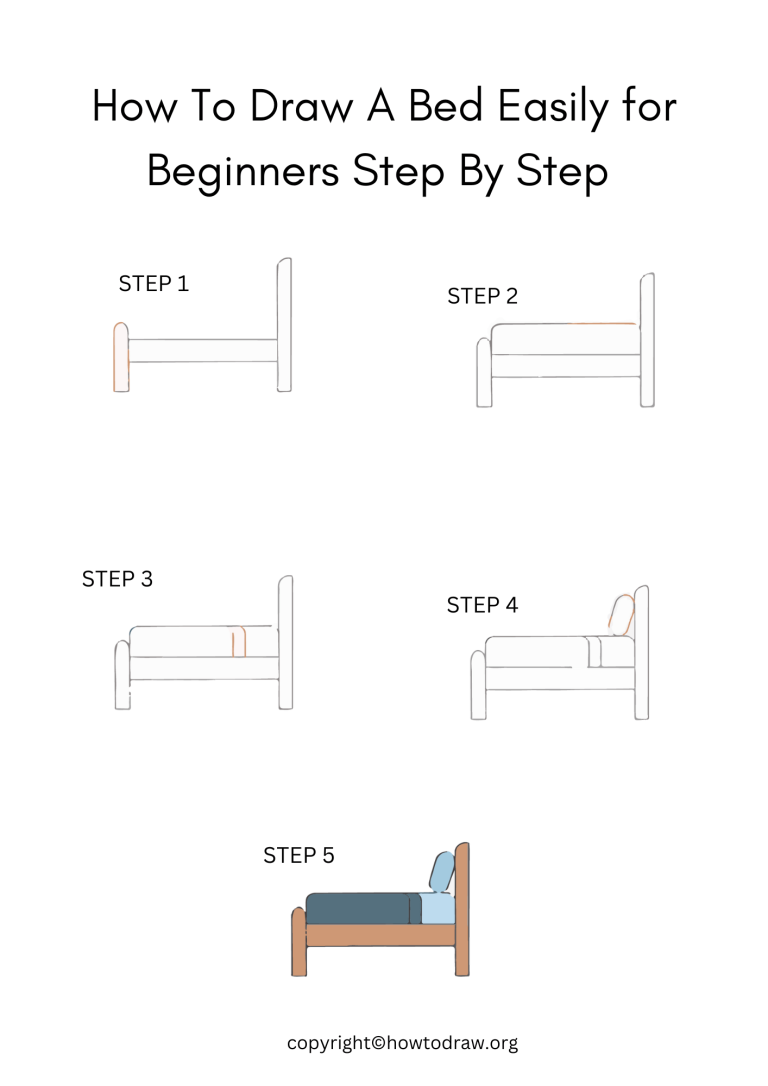 How To Draw A Bed Easily for Beginners Step By Step

STEP 1

STEP 2

STEP 3

STEP 4

STEP 5

copyright©howtodraw.org