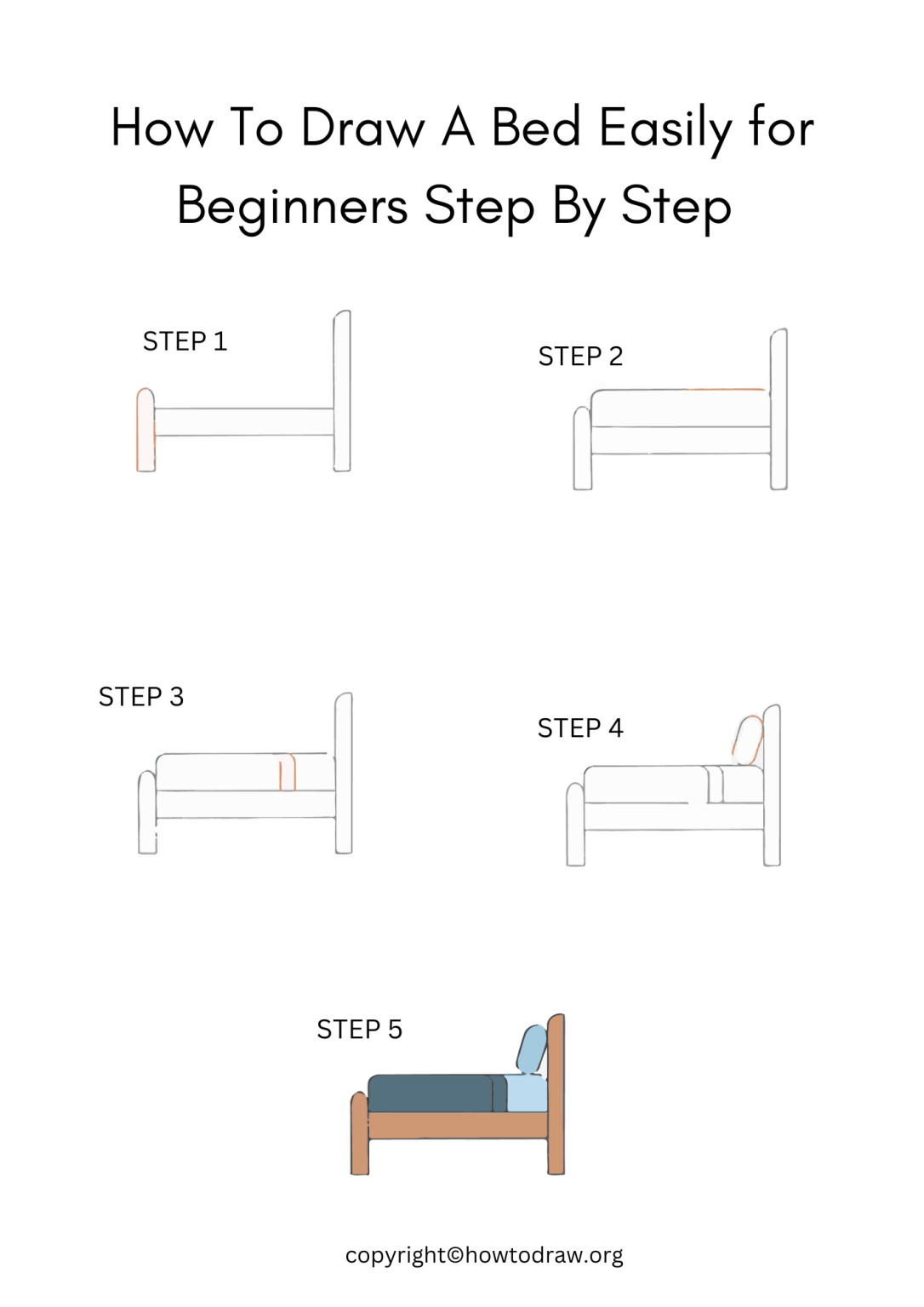 How To Draw A Bed Easily for Beginners Step By Step

STEP 1

STEP 2

STEP 3

STEP 4

STEP 5

copyright©howtodraw.org