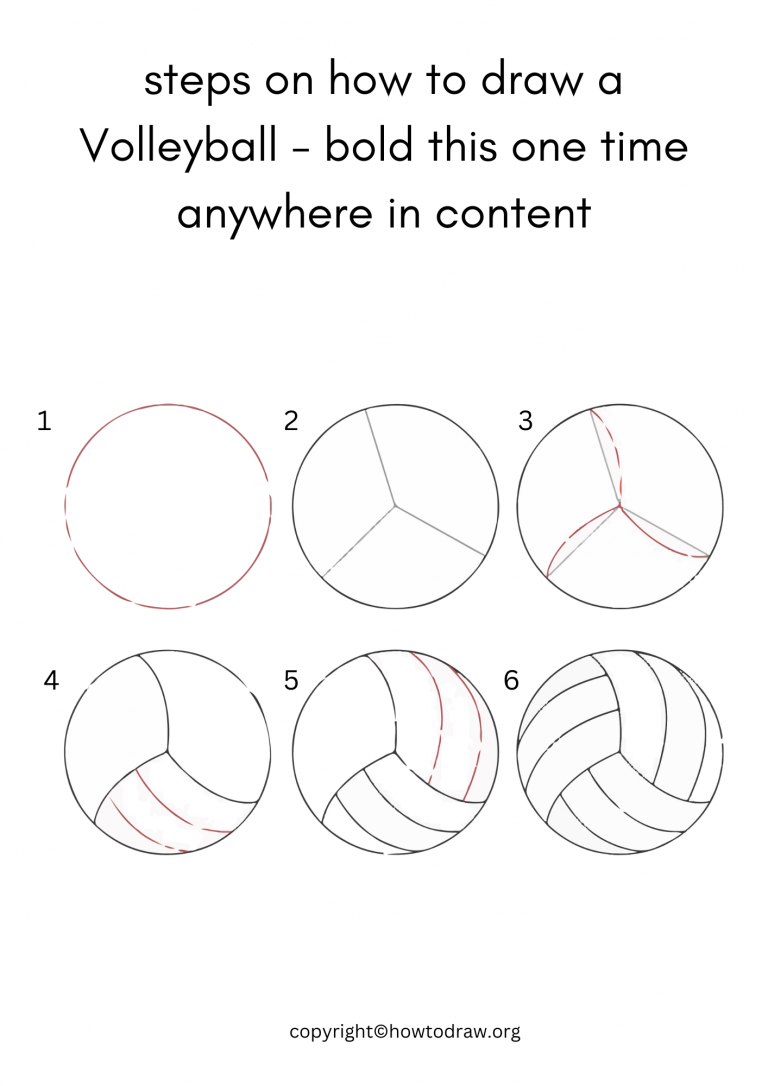 steps on how to draw a Volleyball - bold this one time anywhere in content

1

2

3

4

5

6

copyright©howtodraw.org