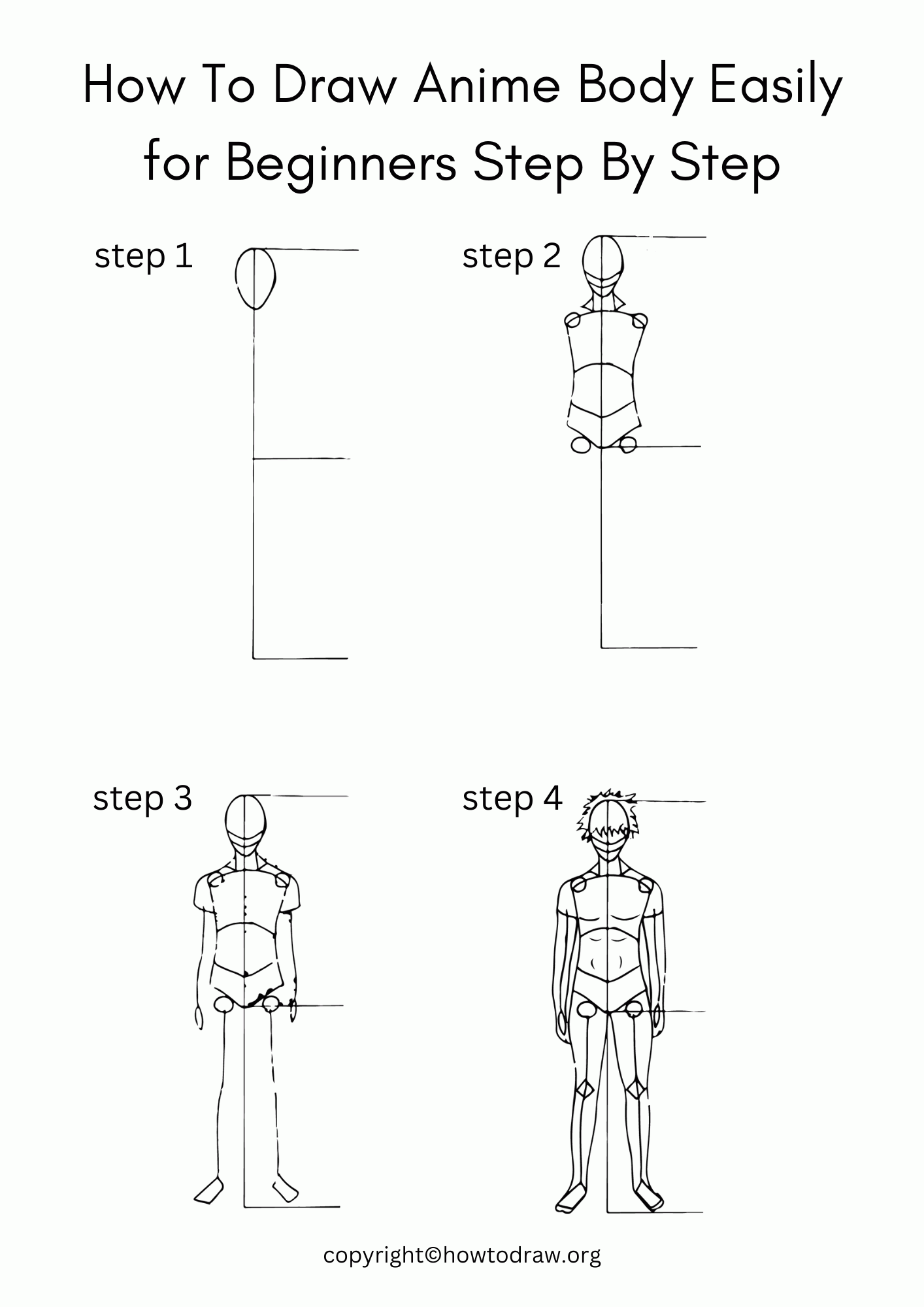 How To Draw Anime Body Easily for Beginners Step By Step

step 1

step 2

step 3

step 4

copyright©howtodraw.org