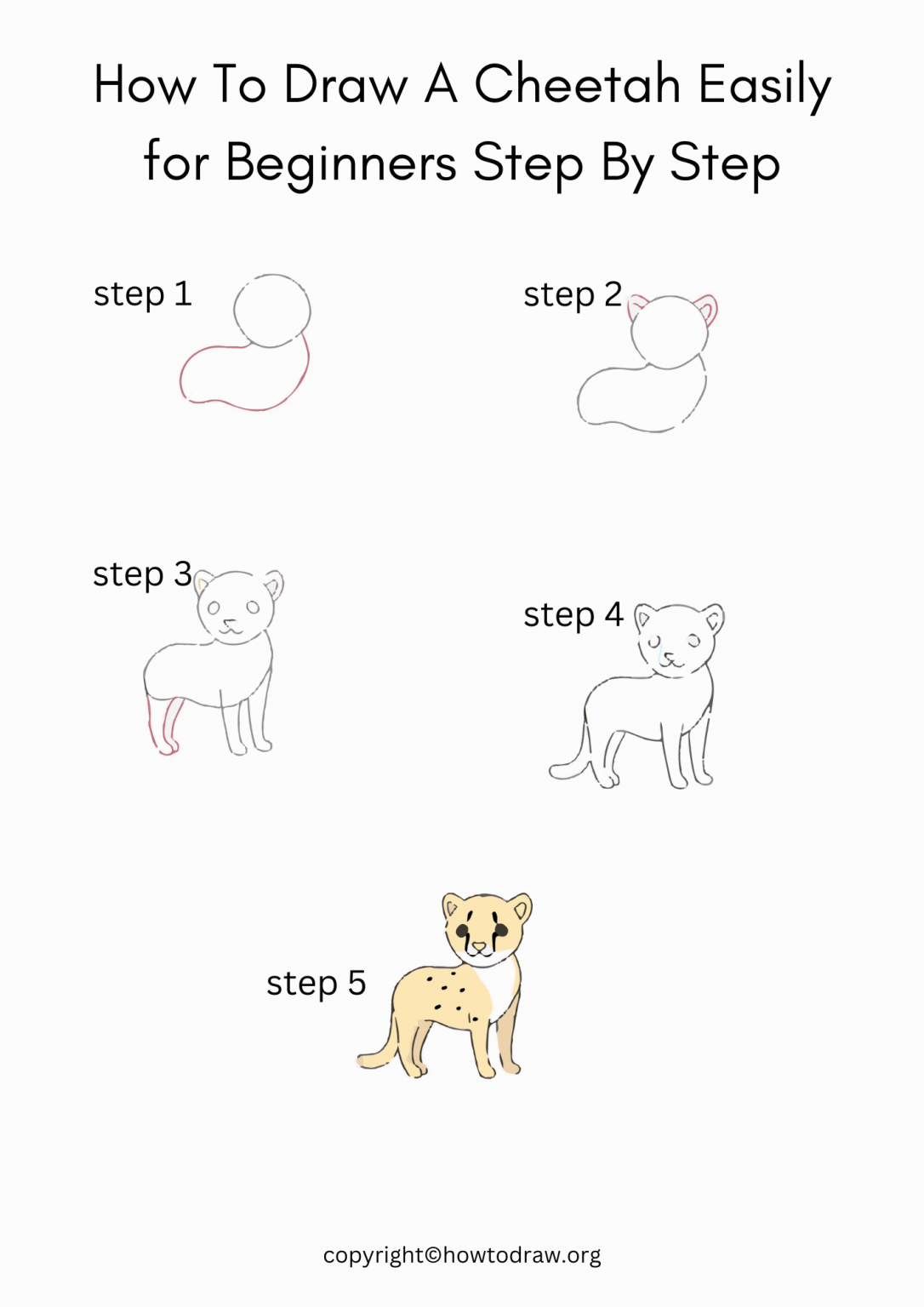 How To Draw A Cheetah Easily for Beginners Step By Step

step 1

step 2

step 3

step 4

step 5

copyright©howtodraw.org