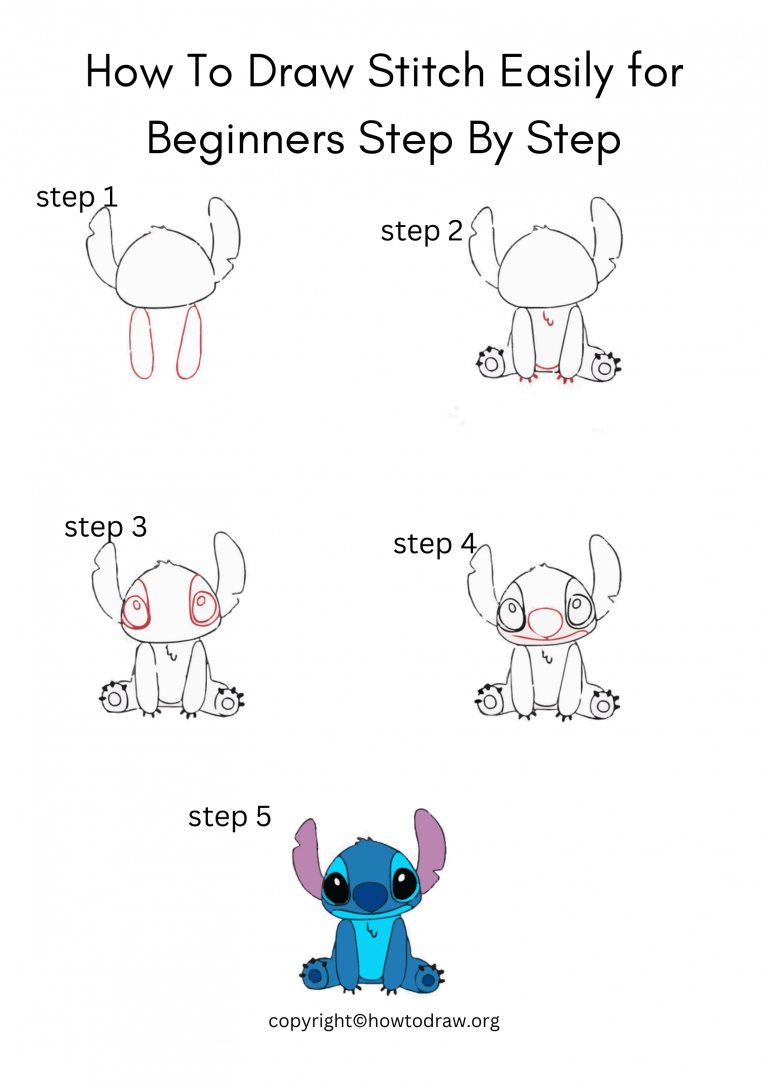 How To Draw Stitch Easily for Beginners Step By Step

step 1

step 2

step 3

step 4

step 5

copyright©howtodraw.org