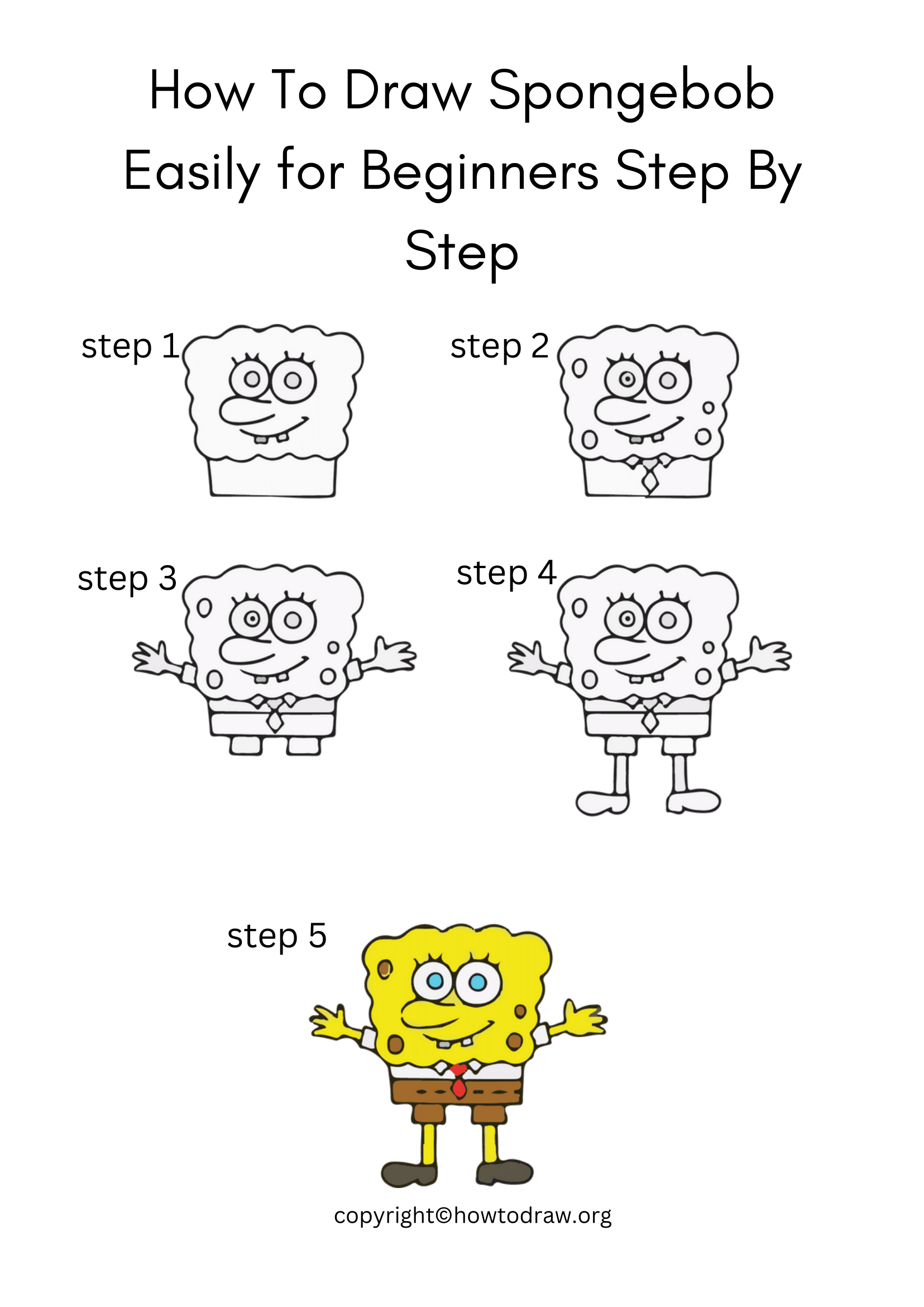 How To Draw Spongebob Easily for Beginners Step By Step

step 1

step 2

step 3

step 4

step 5

copyright©howtodraw.org