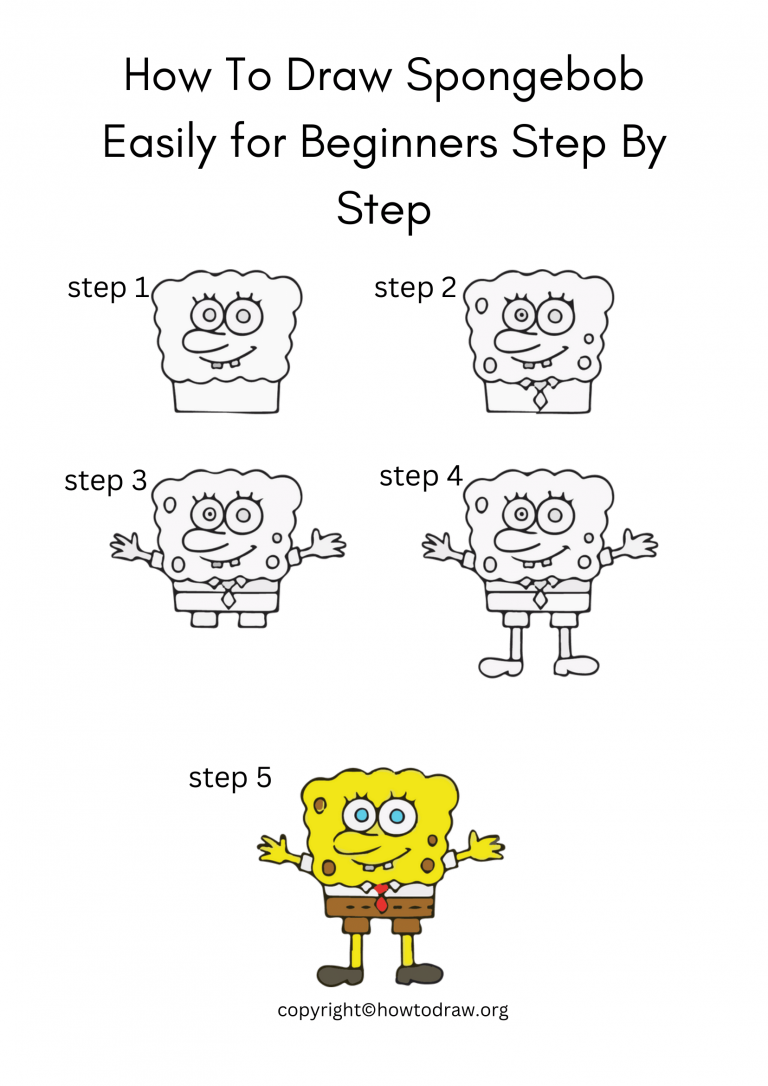 How To Draw Spongebob Easily for Beginners Step By Step

step 1

step 2

step 3

step 4

step 5

copyright©howtodraw.org