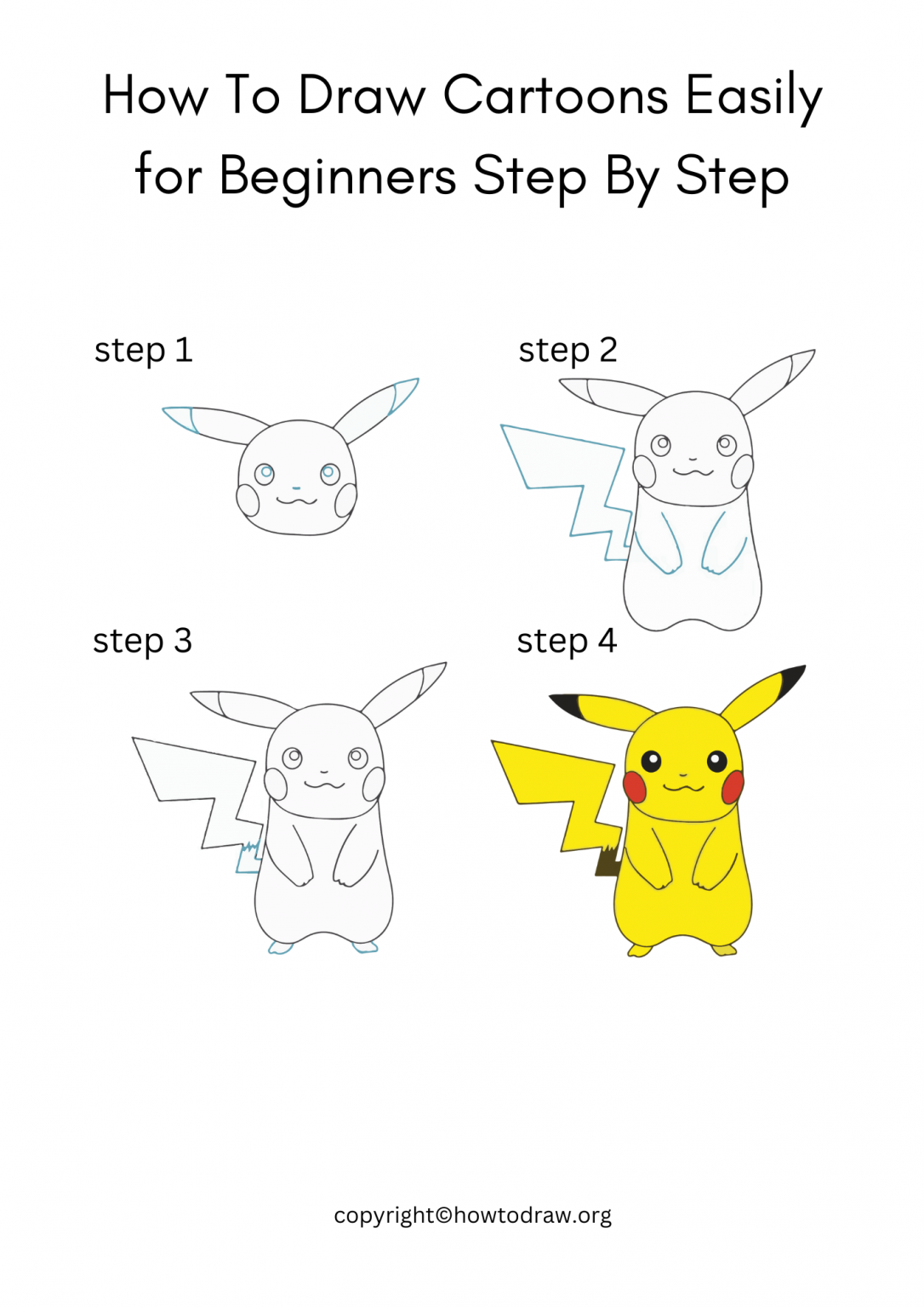 How To Draw Cartoons Easily for Beginners Step By Step

step 1

step 2

step 3

step 4

copyright©howtodraw.org