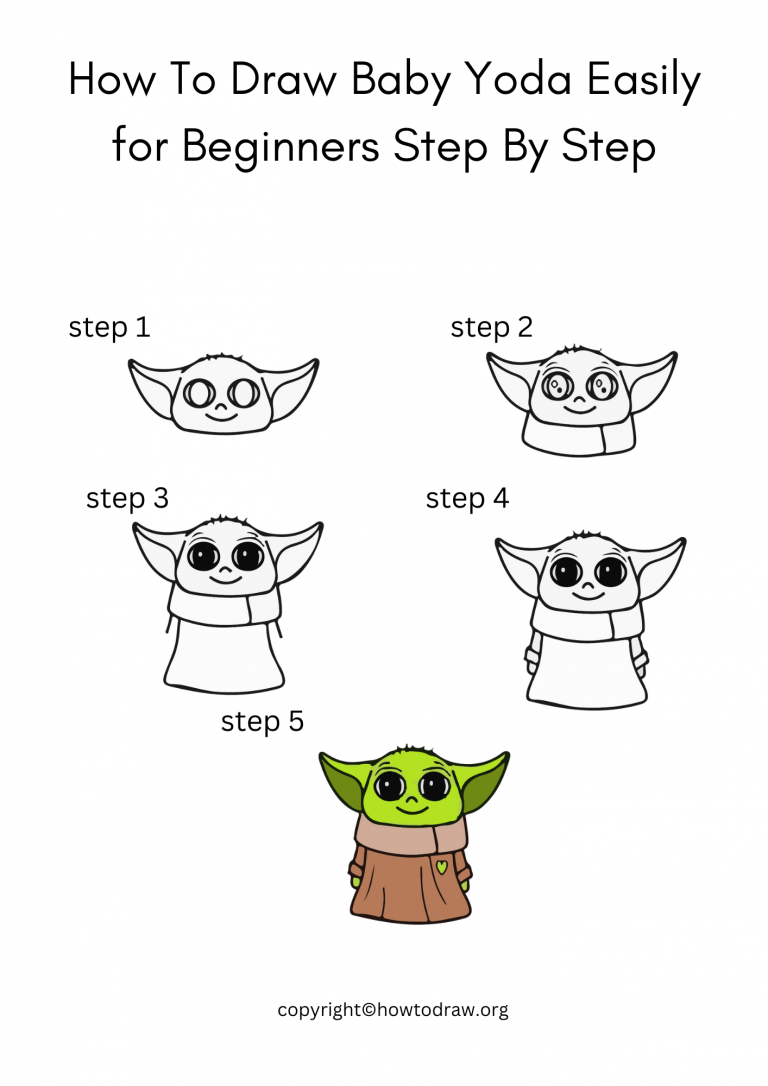 How To Draw Baby Yoda Easily for Beginners Step By Step

step 1

step 2

step 3

step 4

step 5

copyright©howtodraw.org