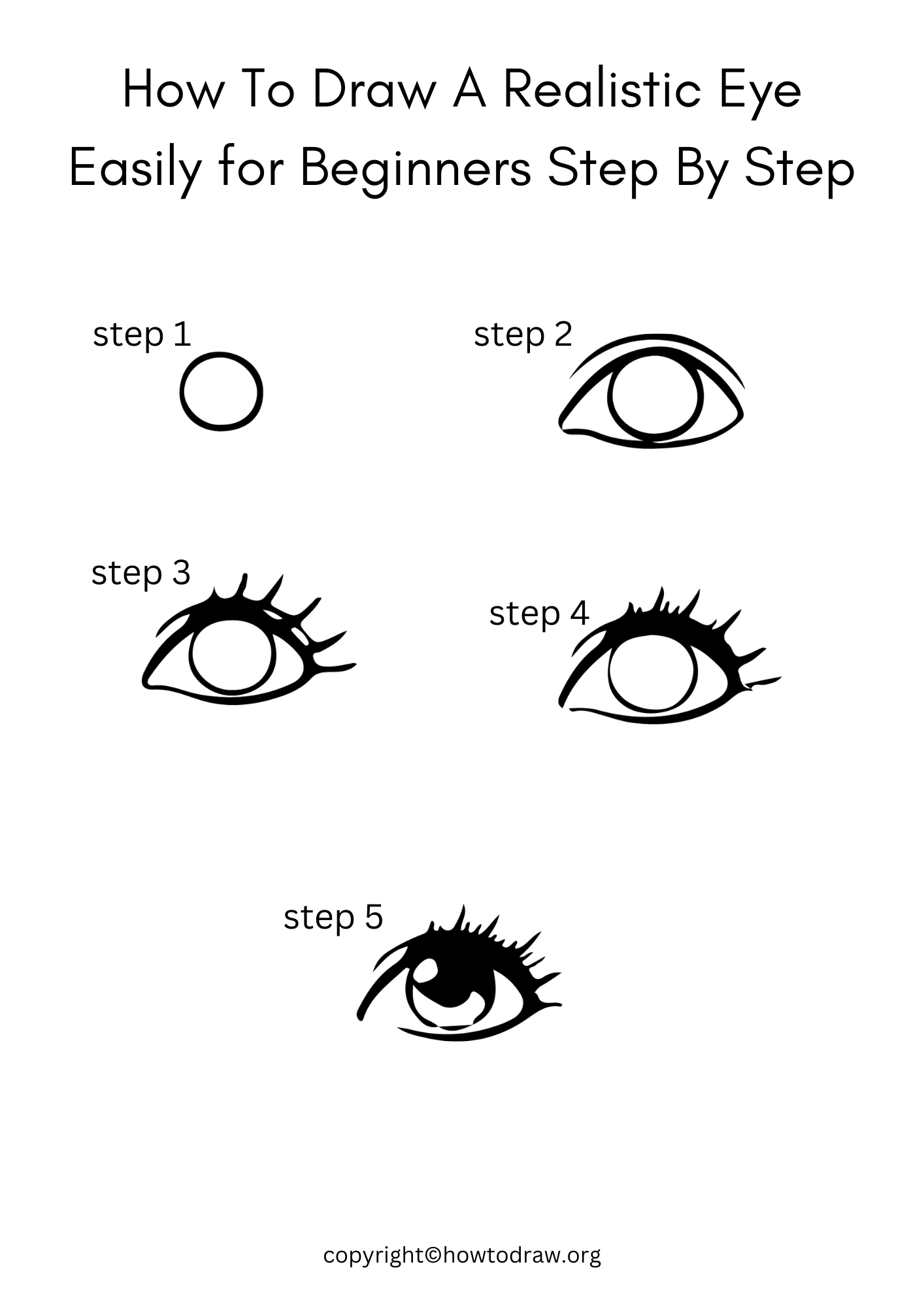 How To Draw A Realistic Eye Easily for Beginners Step By Step

step 1

step 2

step 3

step 4

step 5

copyright©howtodraw.org