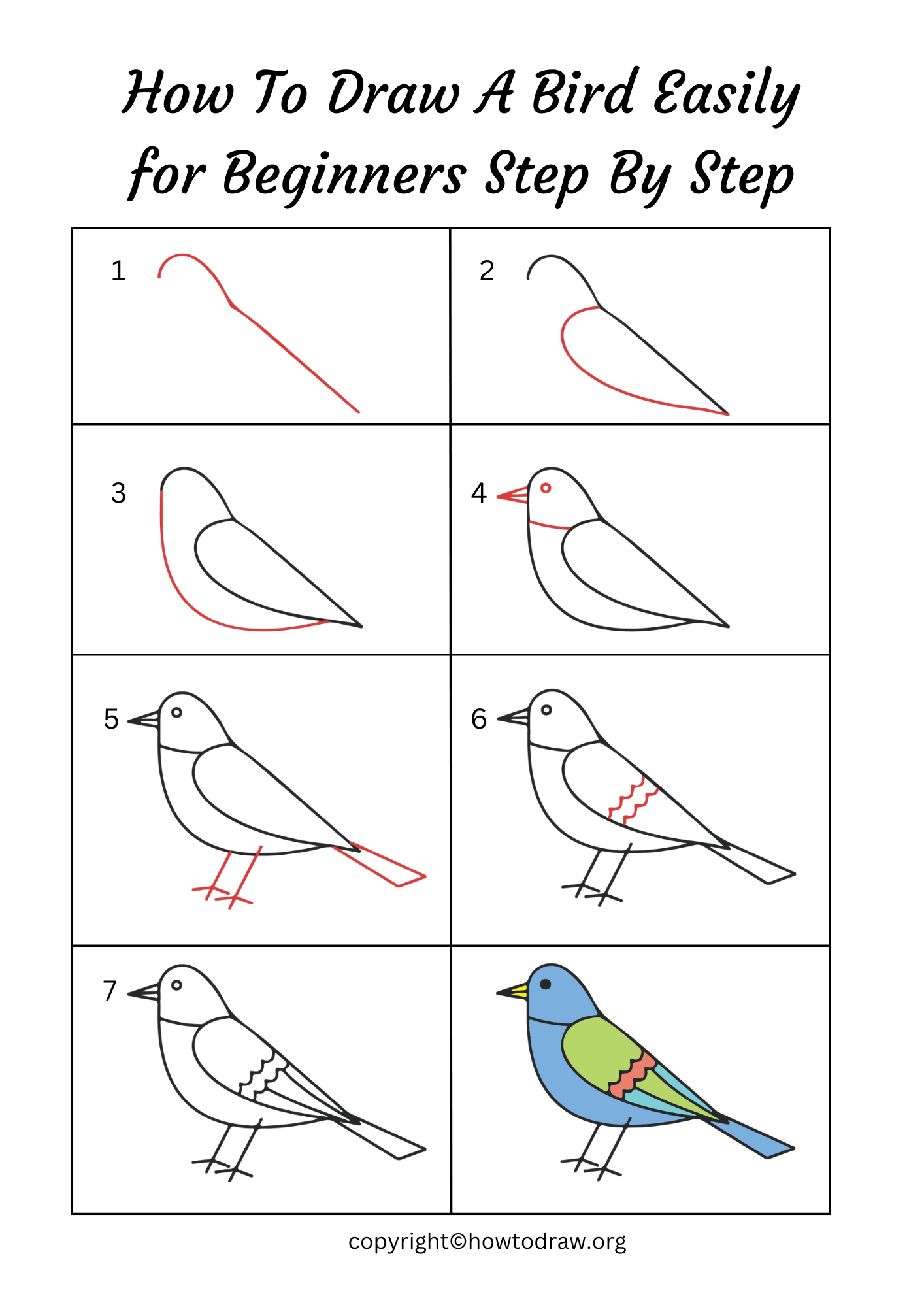 How To Draw A Bird Easily for Beginners Step By Step

1

2

3

4

5

6

7

copyright©howtodraw.org