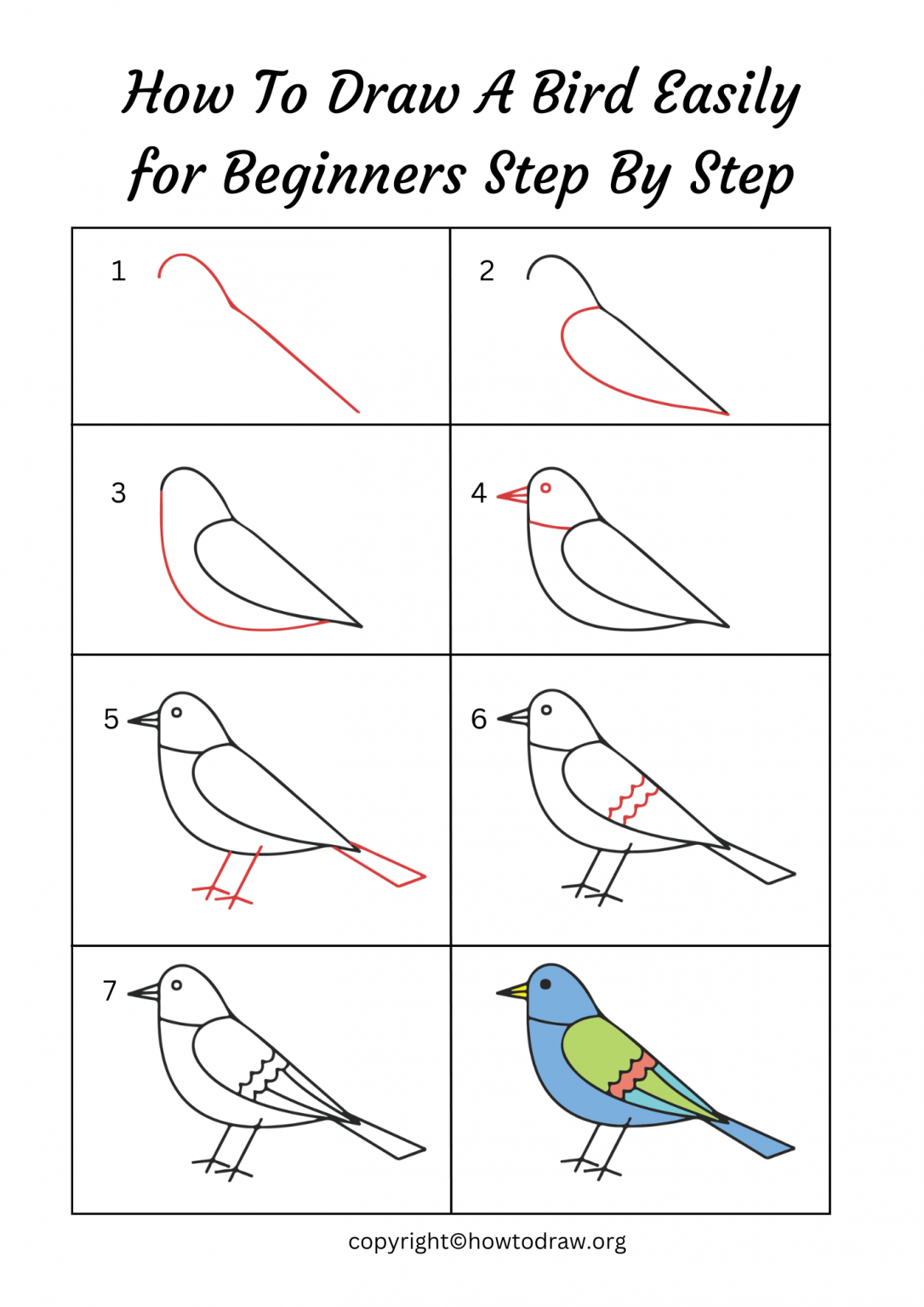 How To Draw A Bird Easily for Beginners Step By Step

1

2

3

4

5

6

7

copyright©howtodraw.org