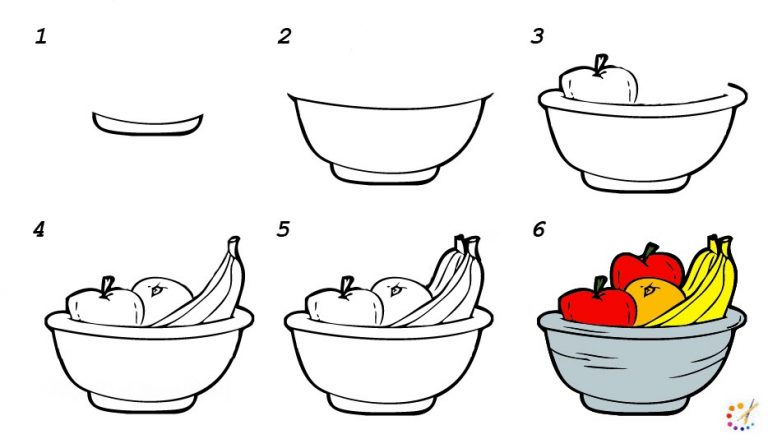 1

2

3

4

5

6