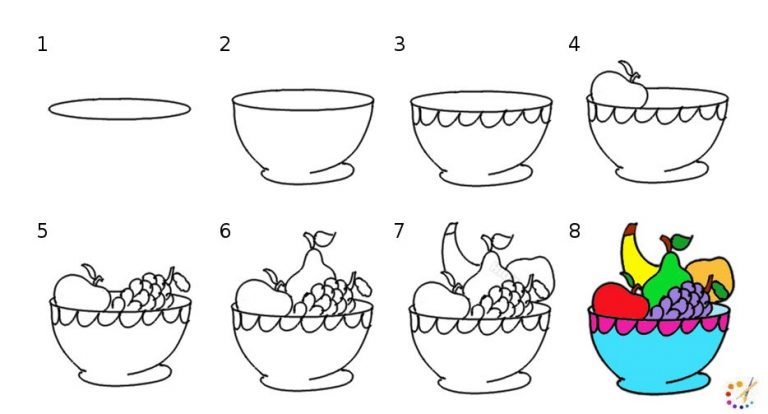 1

2

3

4

5

6

7

8