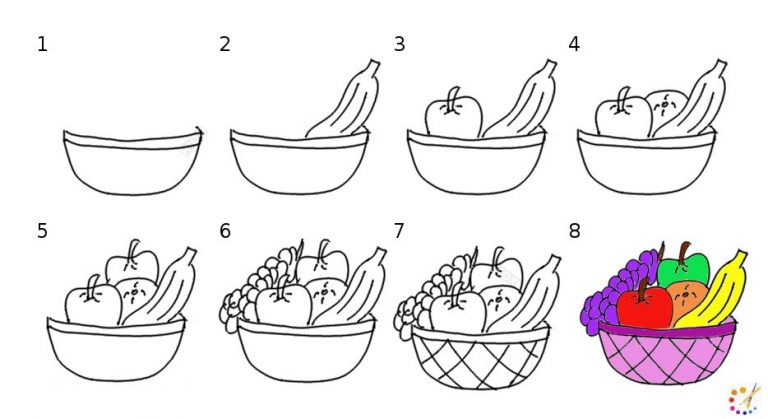 1

2

3

4

5

6

7

8