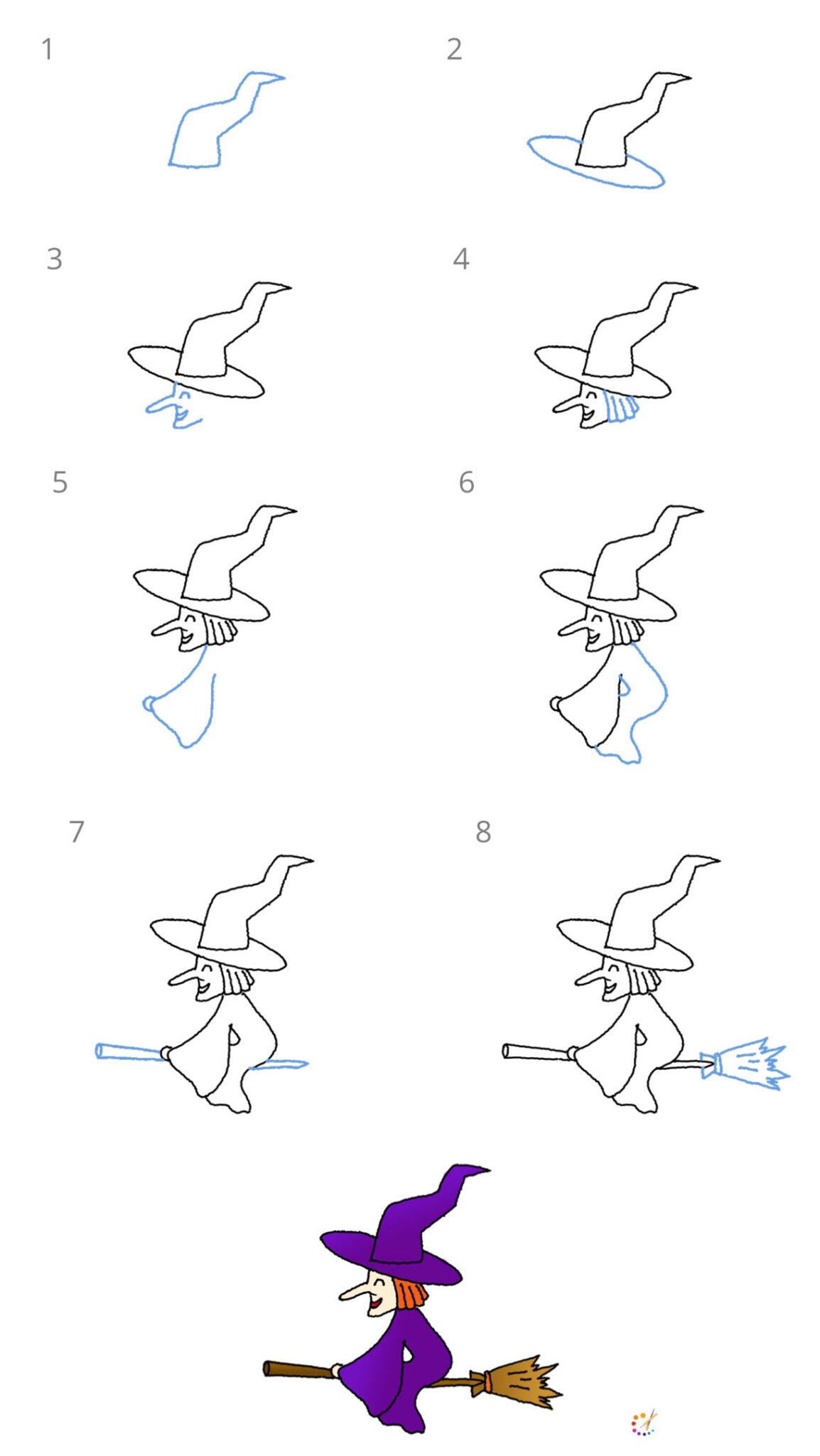 1
2
3
4
5
6
7
8