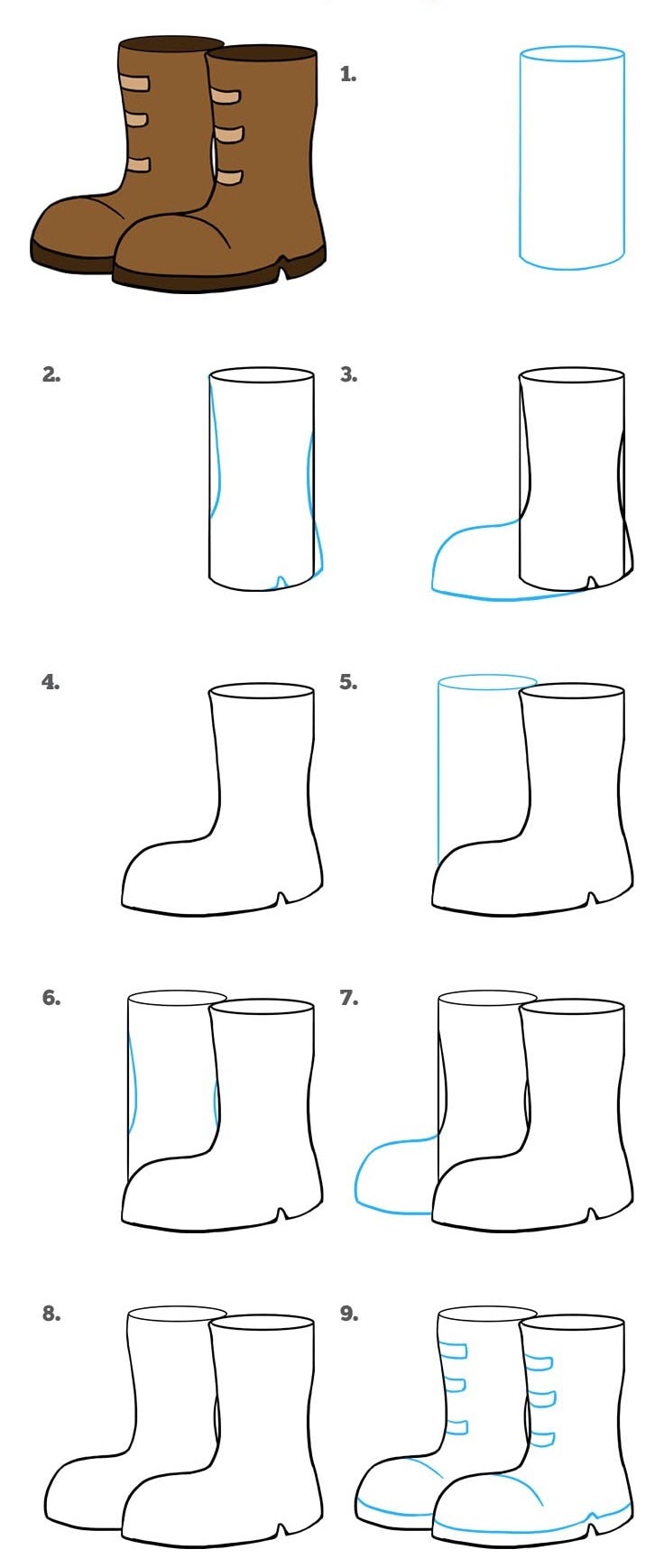 1.

2.

3.

4.

5.

6.

7.

8.

9.