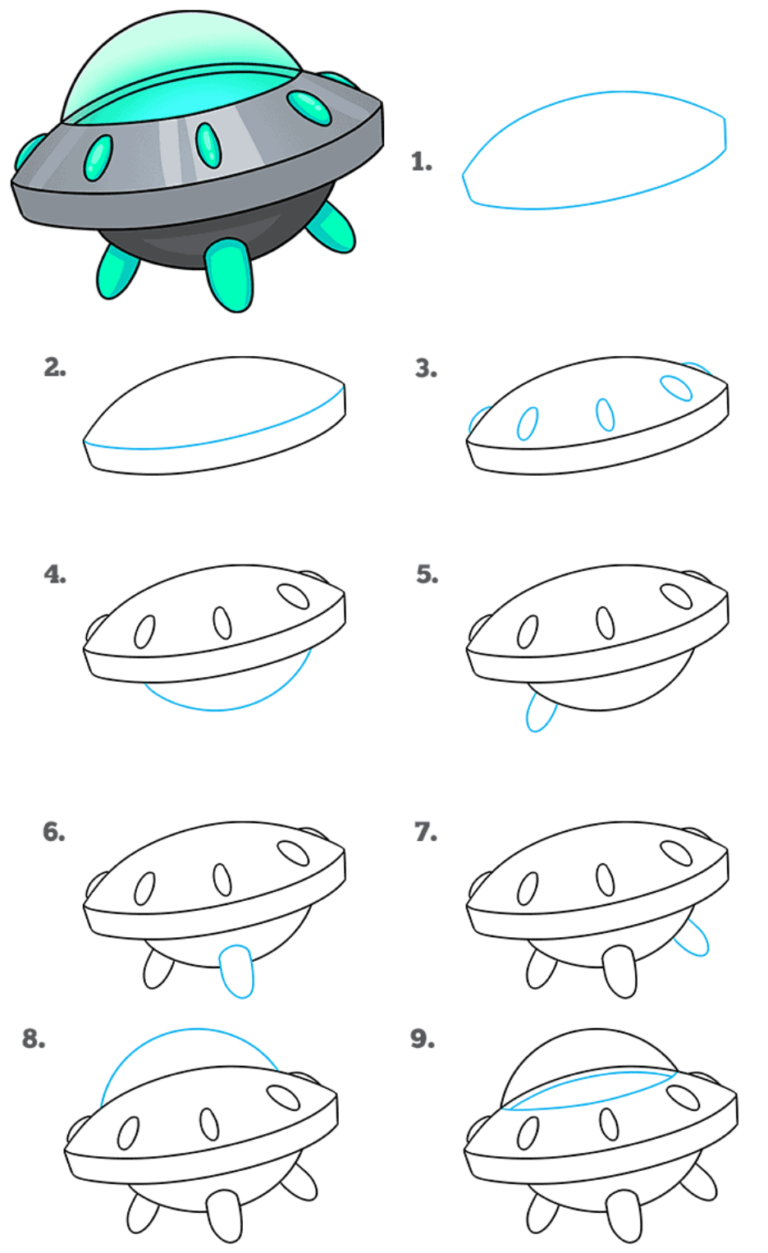 1.

2.

3.

4.

5.

6.

7.

8.

9.