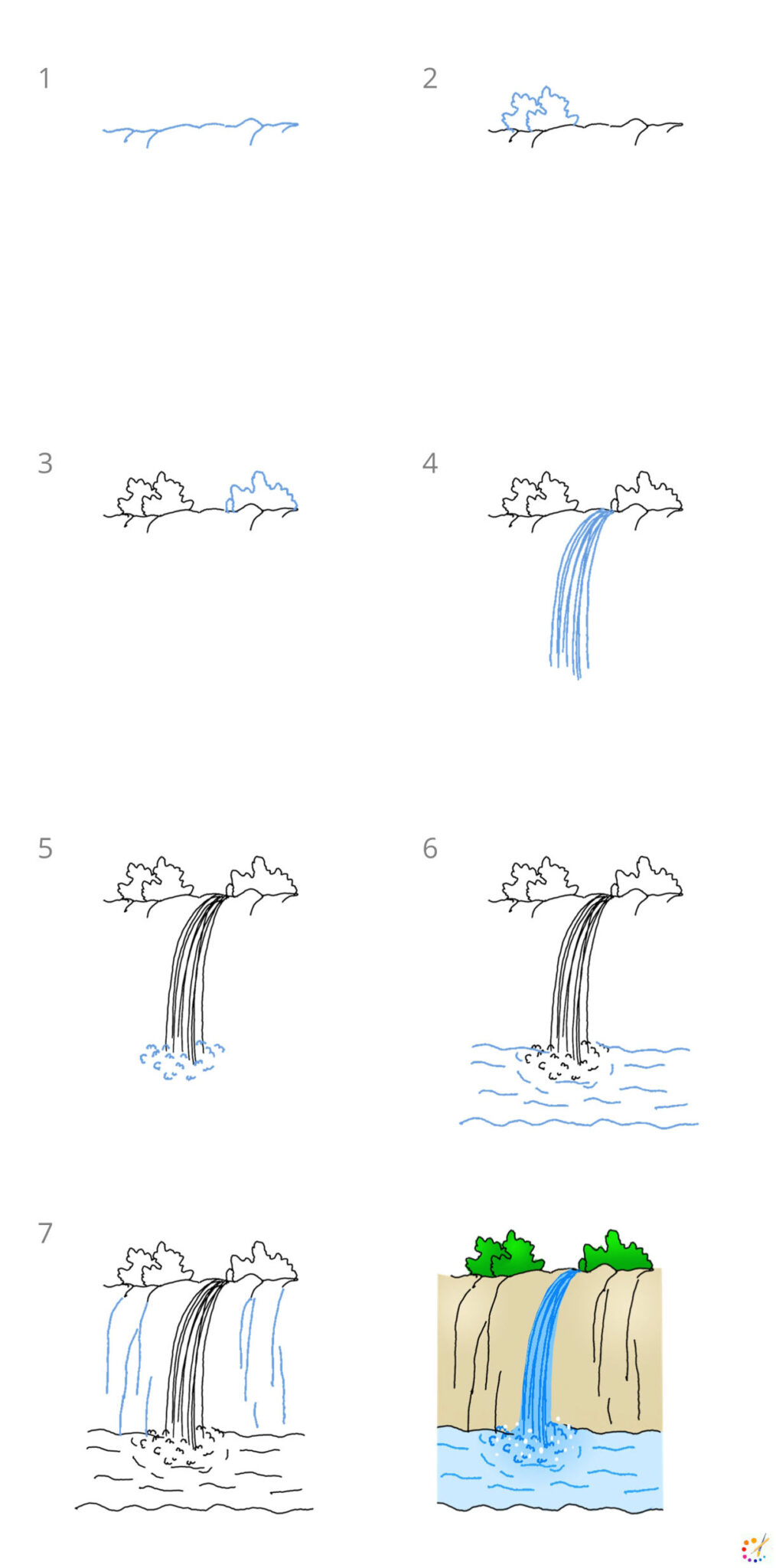 1

2

3

4

5

6

7