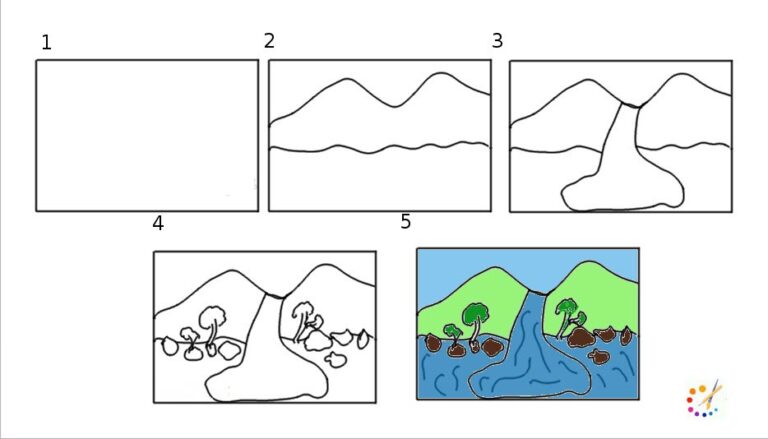 1

2

3

4

5