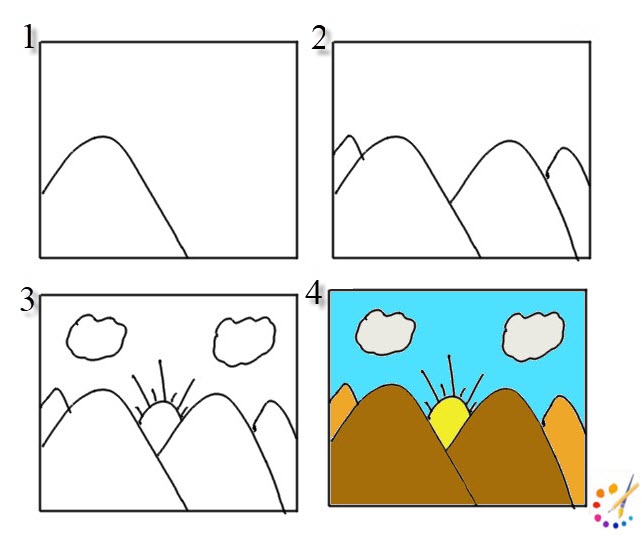 1

2

3

4