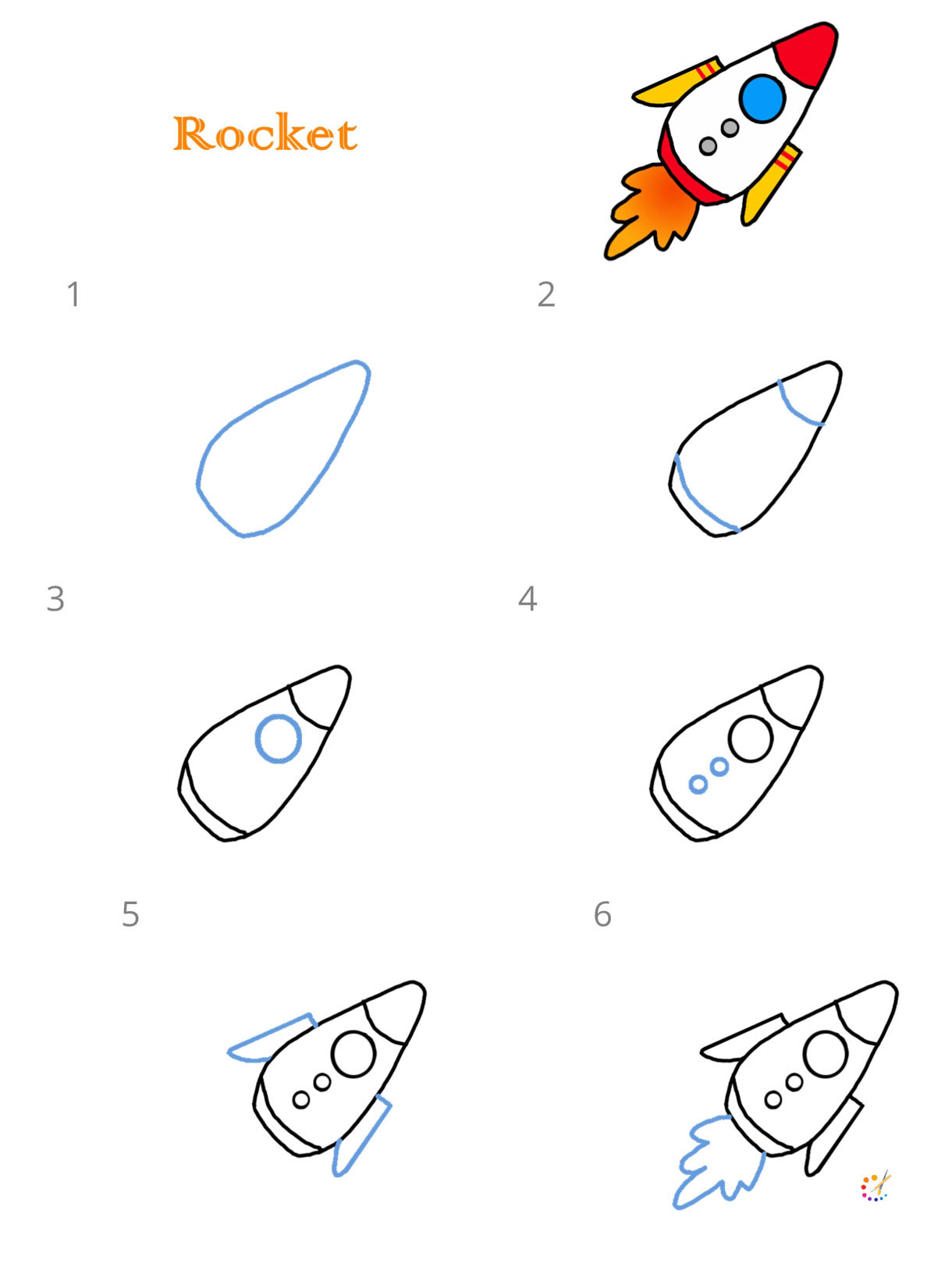 Rocket

1

2

3

4

5

6