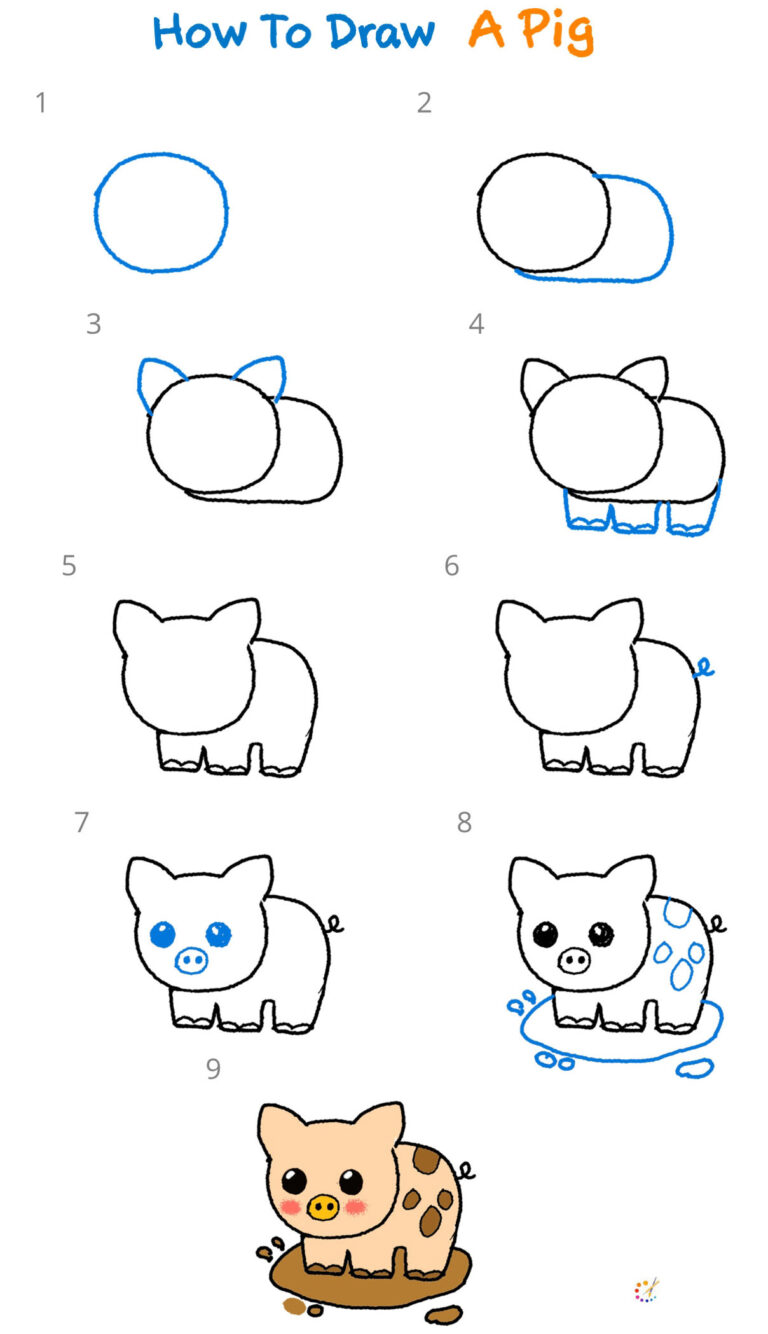 How To Draw A Pig

1

2

3

4

5

6

7

8

9