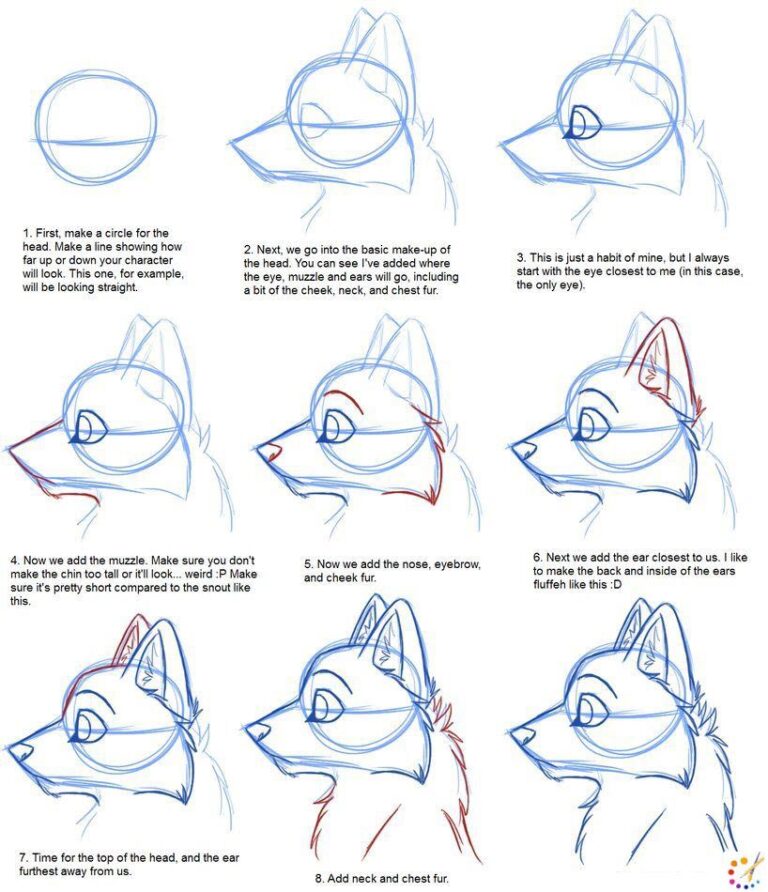 1. First, make a circle for the head. Make a line showing how far up or down your character will look. This one, for example, will be looking straight.

2. Next, we go into the basic make-up of the head. You can see I've added where the eye, muzzle and ears will go, including a bit of the cheek, neck, and chest fur.

3. This is just a habit of mine, but I always start with the eye closest to me (in this case, the only eye).

4. Now we add the muzzle. Make sure you don't make the chin too tall or it'll look... weird :P Make sure it's pretty short compared to the snout like this.

5. Now we add the nose, eyebrow, and cheek fur.

6. Next we add the ear closest to us. I like to make the back and inside of the ears fluffeh like this :D

7. Time for the top of the head, and the ear furthest away from us.

8. Add neck and chest fur.