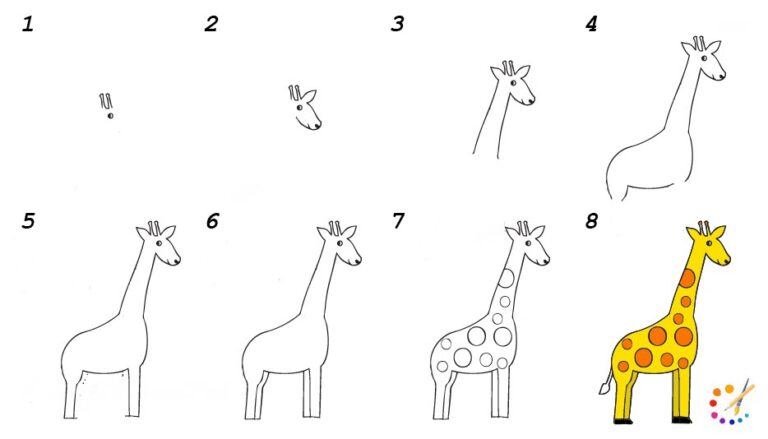 1
2
3
4
5
6
7
8