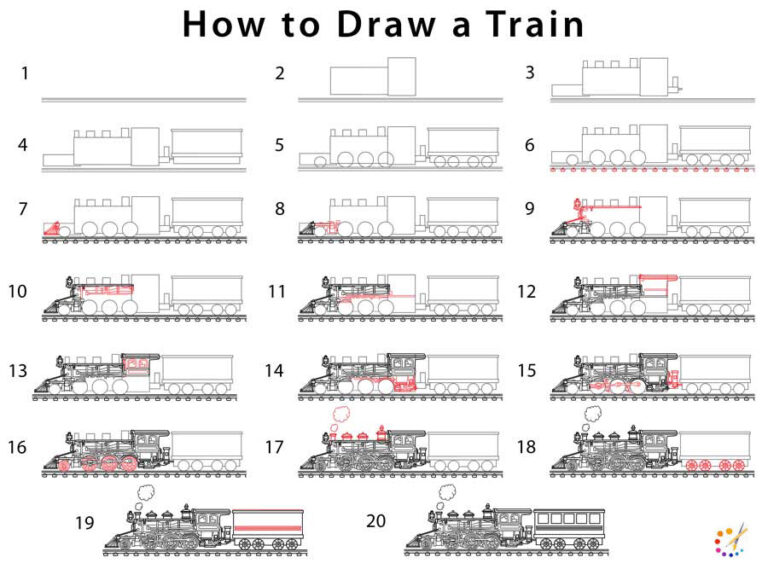 How to Draw a Train

1

2

3

4

5

6

7

8

9

10

11

12

13

14

15

16

17

18

19

20