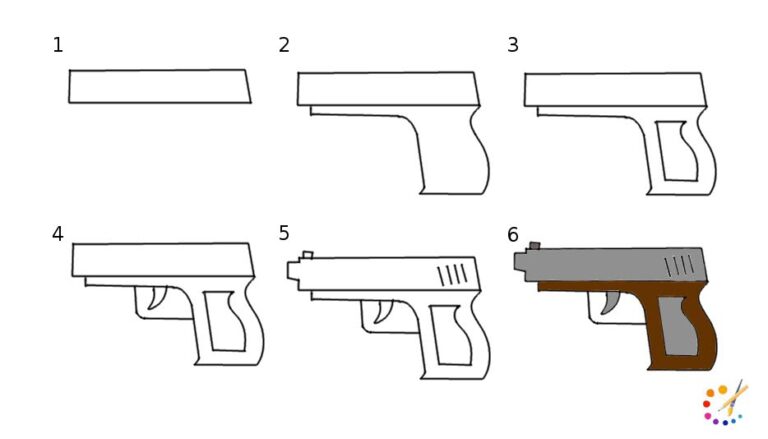 1
2
3
4
5
6