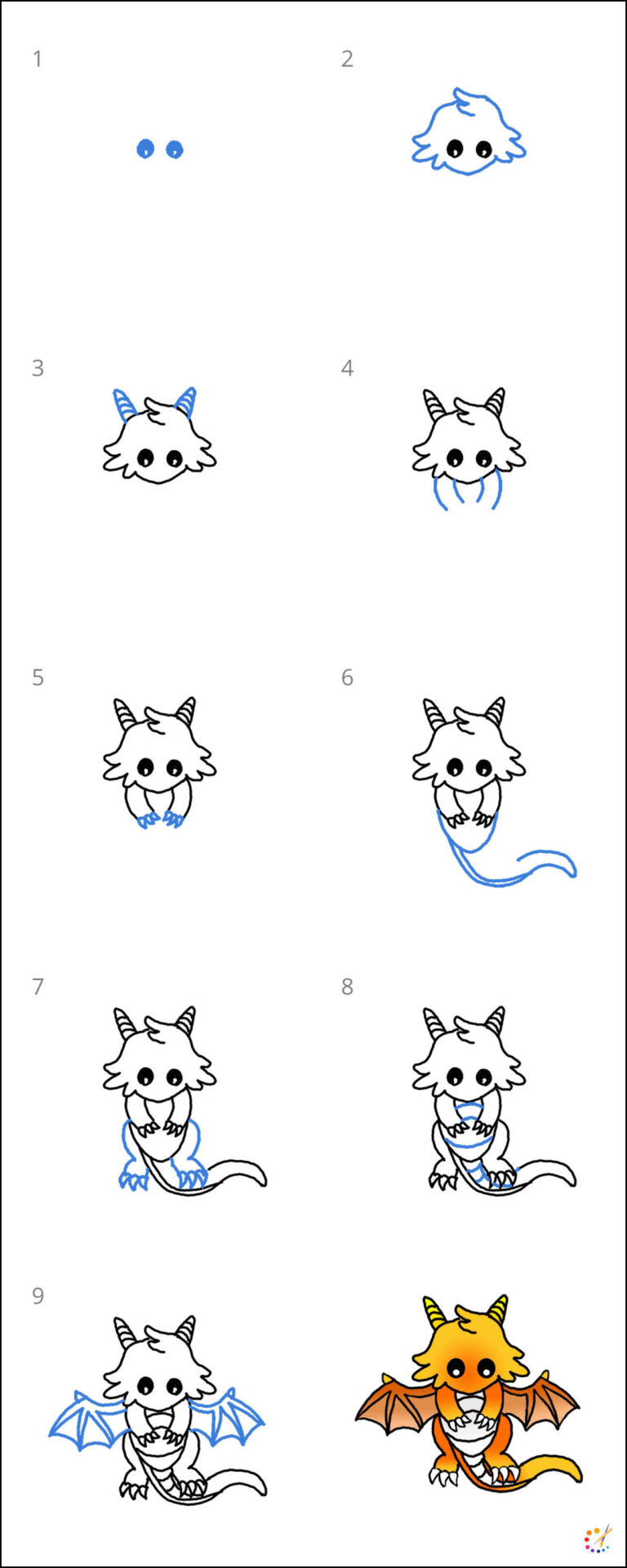 1
2
3
4
5
6
7
8
9